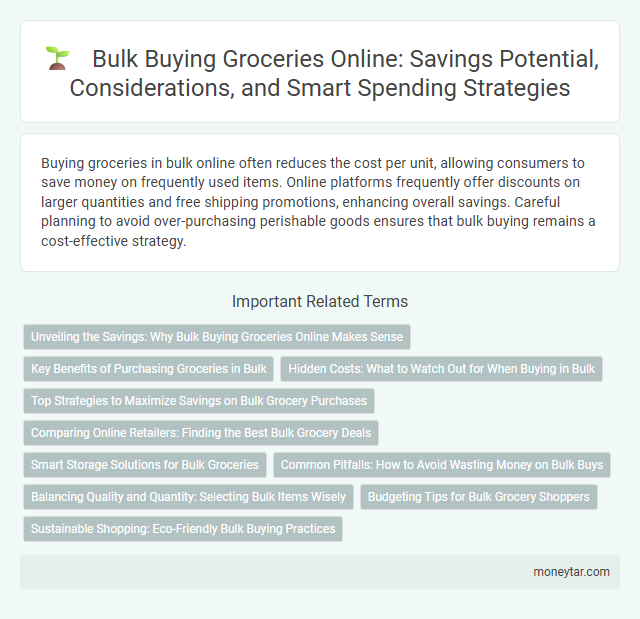 Bulk Buying Groceries Online: Savings Potential, Considerations, and Smart Spending Strategies

Buying groceries in bulk online often reduces the cost per unit, allowing consumers to save money on frequently used items. Online platforms frequently offer discounts on larger quantities and free shipping promotions, enhancing overall savings. Careful planning to avoid over-purchasing perishable goods ensures that bulk buying remains a cost-effective strategy.

Important Related Terms

Unveiling the Savings: Why Bulk Buying Groceries Online Makes Sense

Key Benefits of Purchasing Groceries in Bulk

Hidden Costs: What to Watch Out for When Buying in Bulk

Top Strategies to Maximize Savings on Bulk Grocery Purchases

Comparing Online Retailers: Finding the Best Bulk Grocery Deals

Smart Storage Solutions for Bulk Groceries

Common Pitfalls: How to Avoid Wasting Money on Bulk Buys

Balancing Quality and Quantity: Selecting Bulk Items Wisely

Budgeting Tips for Bulk Grocery Shoppers

Sustainable Shopping: Eco-Friendly Bulk Buying Practices

moneytar.com