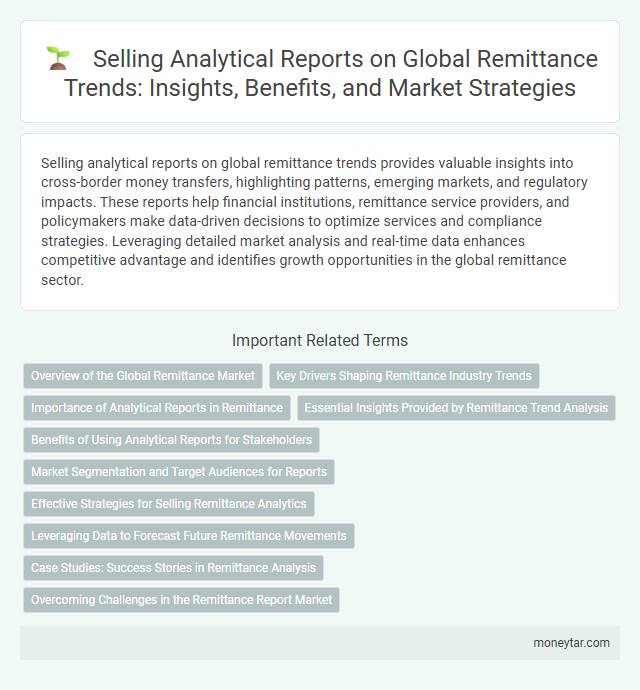 Selling Analytical Reports on Global Remittance Trends: Insights, Benefits, and Market Strategies

Selling analytical reports on global remittance trends provides valuable insights into cross-border money transfers, highlighting patterns, emerging markets, and regulatory impacts. These reports help financial institutions, remittance service providers, and policymakers make data-driven decisions to optimize services and compliance strategies. Leveraging detailed market analysis and real-time data enhances competitive advantage and identifies growth opportunities in the global remittance sector.

Important Related Terms

Overview of the Global Remittance Market

Key Drivers Shaping Remittance Industry Trends

Importance of Analytical Reports in Remittance

Essential Insights Provided by Remittance Trend Analysis

Benefits of Using Analytical Reports for Stakeholders

Market Segmentation and Target Audiences for Reports

Effective Strategies for Selling Remittance Analytics

Leveraging Data to Forecast Future Remittance Movements

Case Studies: Success Stories in Remittance Analysis

Overcoming Challenges in the Remittance Report Market

moneytar.com