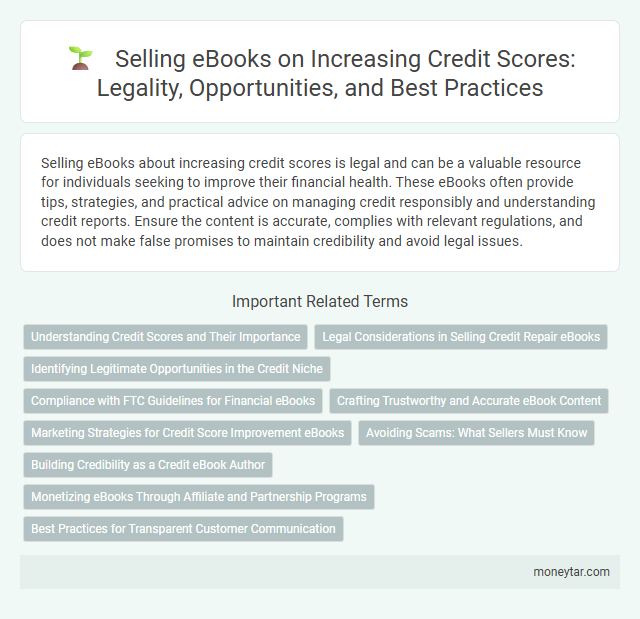 Selling eBooks on Increasing Credit Scores: Legality, Opportunities, and Best Practices

Selling eBooks about increasing credit scores is legal and can be a valuable resource for individuals seeking to improve their financial health. These eBooks often provide tips, strategies, and practical advice on managing credit responsibly and understanding credit reports. Ensure the content is accurate, complies with relevant regulations, and does not make false promises to maintain credibility and avoid legal issues.

Important Related Terms

Understanding Credit Scores and Their Importance

Legal Considerations in Selling Credit Repair eBooks

Identifying Legitimate Opportunities in the Credit Niche

Compliance with FTC Guidelines for Financial eBooks

Crafting Trustworthy and Accurate eBook Content

Marketing Strategies for Credit Score Improvement eBooks

Avoiding Scams: What Sellers Must Know

Building Credibility as a Credit eBook Author

Monetizing eBooks Through Affiliate and Partnership Programs

Best Practices for Transparent Customer Communication

moneytar.com