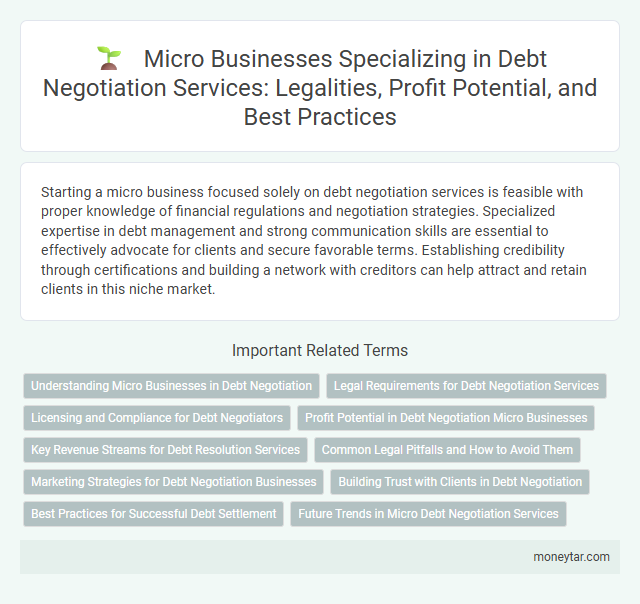 Micro Businesses Specializing in Debt Negotiation Services: Legalities, Profit Potential, and Best Practices

Starting a micro business focused solely on debt negotiation services is feasible with proper knowledge of financial regulations and negotiation strategies. Specialized expertise in debt management and strong communication skills are essential to effectively advocate for clients and secure favorable terms. Establishing credibility through certifications and building a network with creditors can help attract and retain clients in this niche market.

Important Related Terms

Understanding Micro Businesses in Debt Negotiation
Legal Requirements for Debt Negotiation Services
Licensing and Compliance for Debt Negotiators
Profit Potential in Debt Negotiation Micro Businesses
Key Revenue Streams for Debt Resolution Services
Common Legal Pitfalls and How to Avoid Them
Marketing Strategies for Debt Negotiation Businesses
Building Trust with Clients in Debt Negotiation
Best Practices for Successful Debt Settlement
Future Trends in Micro Debt Negotiation Services

moneytar.com