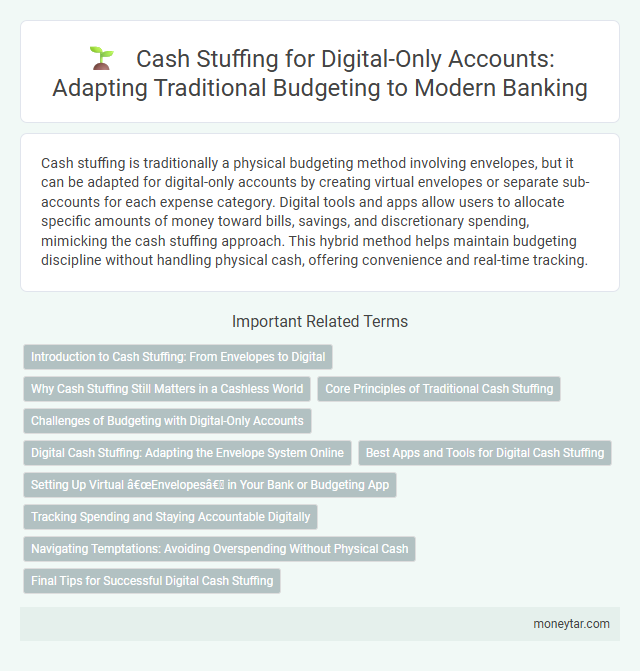 Cash Stuffing for Digital-Only Accounts: Adapting Traditional Budgeting to Modern Banking

Cash stuffing is traditionally a physical budgeting method involving envelopes, but it can be adapted for digital-only accounts by creating virtual envelopes or separate sub-accounts for each expense category. Digital tools and apps allow users to allocate specific amounts of money toward bills, savings, and discretionary spending, mimicking the cash stuffing approach. This hybrid method helps maintain budgeting discipline without handling physical cash, offering convenience and real-time tracking.

Important Related Terms

Introduction to Cash Stuffing: From Envelopes to Digital

Why Cash Stuffing Still Matters in a Cashless World

Core Principles of Traditional Cash Stuffing

Challenges of Budgeting with Digital-Only Accounts

Digital Cash Stuffing: Adapting the Envelope System Online

Best Apps and Tools for Digital Cash Stuffing

Setting Up Virtual â€œEnvelopesâ€ in Your Bank or Budgeting App

Tracking Spending and Staying Accountable Digitally

Navigating Temptations: Avoiding Overspending Without Physical Cash

Final Tips for Successful Digital Cash Stuffing

moneytar.com