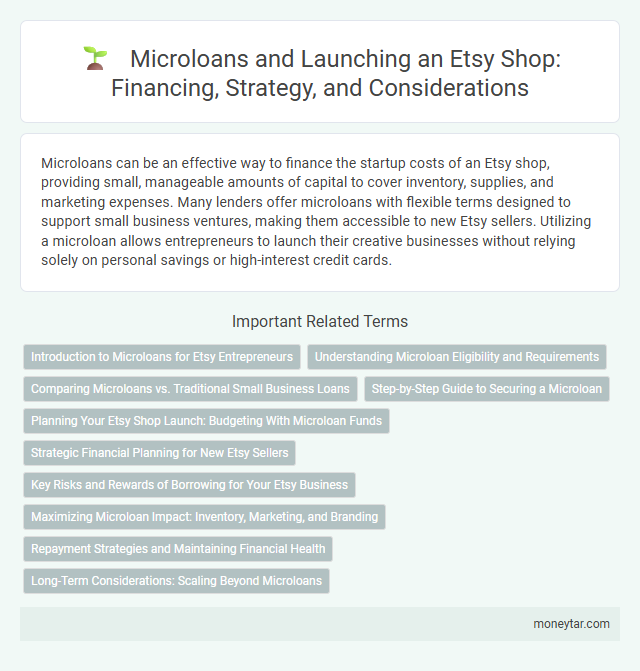 Microloans and Launching an Etsy Shop: Financing, Strategy, and Considerations

Microloans can be an effective way to finance the startup costs of an Etsy shop, providing small, manageable amounts of capital to cover inventory, supplies, and marketing expenses. Many lenders offer microloans with flexible terms designed to support small business ventures, making them accessible to new Etsy sellers. Utilizing a microloan allows entrepreneurs to launch their creative businesses without relying solely on personal savings or high-interest credit cards.

Important Related Terms

Introduction to Microloans for Etsy Entrepreneurs

Understanding Microloan Eligibility and Requirements

Comparing Microloans vs. Traditional Small Business Loans

Step-by-Step Guide to Securing a Microloan

Planning Your Etsy Shop Launch: Budgeting With Microloan Funds

Strategic Financial Planning for New Etsy Sellers

Key Risks and Rewards of Borrowing for Your Etsy Business

Maximizing Microloan Impact: Inventory, Marketing, and Branding

Repayment Strategies and Maintaining Financial Health

Long-Term Considerations: Scaling Beyond Microloans

moneytar.com