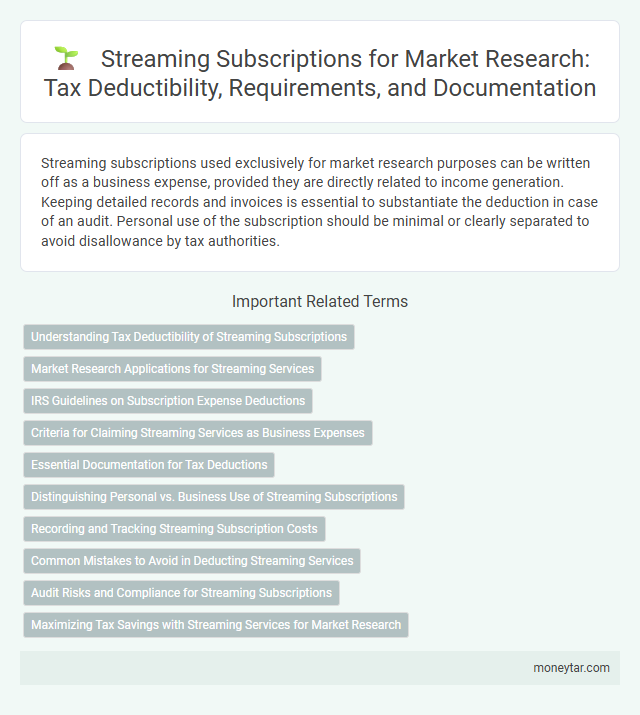 Streaming Subscriptions for Market Research: Tax Deductibility, Requirements, and Documentation

Streaming subscriptions used exclusively for market research purposes can be written off as a business expense, provided they are directly related to income generation. Keeping detailed records and invoices is essential to substantiate the deduction in case of an audit. Personal use of the subscription should be minimal or clearly separated to avoid disallowance by tax authorities.

Important Related Terms

Understanding Tax Deductibility of Streaming Subscriptions

Market Research Applications for Streaming Services

IRS Guidelines on Subscription Expense Deductions

Criteria for Claiming Streaming Services as Business Expenses

Essential Documentation for Tax Deductions

Distinguishing Personal vs. Business Use of Streaming Subscriptions

Recording and Tracking Streaming Subscription Costs

Common Mistakes to Avoid in Deducting Streaming Services

Audit Risks and Compliance for Streaming Subscriptions

Maximizing Tax Savings with Streaming Services for Market Research

moneytar.com