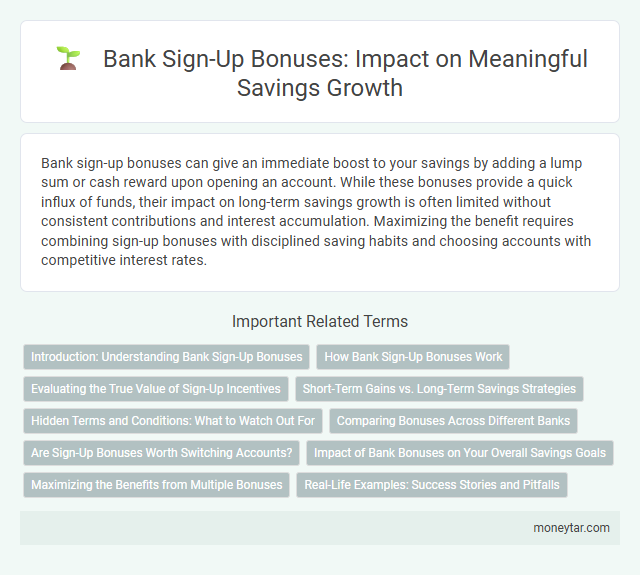 Bank Sign-Up Bonuses: Impact on Meaningful Savings Growth

Bank sign-up bonuses can give an immediate boost to your savings by adding a lump sum or cash reward upon opening an account. While these bonuses provide a quick influx of funds, their impact on long-term savings growth is often limited without consistent contributions and interest accumulation. Maximizing the benefit requires combining sign-up bonuses with disciplined saving habits and choosing accounts with competitive interest rates.

Important Related Terms

Introduction: Understanding Bank Sign-Up Bonuses

How Bank Sign-Up Bonuses Work

Evaluating the True Value of Sign-Up Incentives

Short-Term Gains vs. Long-Term Savings Strategies

Hidden Terms and Conditions: What to Watch Out For

Comparing Bonuses Across Different Banks

Are Sign-Up Bonuses Worth Switching Accounts?

Impact of Bank Bonuses on Your Overall Savings Goals

Maximizing the Benefits from Multiple Bonuses

Real-Life Examples: Success Stories and Pitfalls

moneytar.com