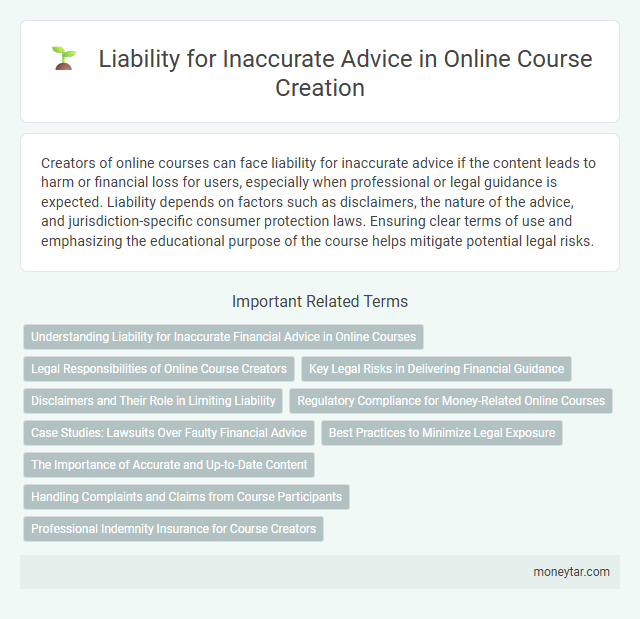 Liability for Inaccurate Advice in Online Course Creation

Creators of online courses can face liability for inaccurate advice if the content leads to harm or financial loss for users, especially when professional or legal guidance is expected. Liability depends on factors such as disclaimers, the nature of the advice, and jurisdiction-specific consumer protection laws. Ensuring clear terms of use and emphasizing the educational purpose of the course helps mitigate potential legal risks.

Important Related Terms

Understanding Liability for Inaccurate Financial Advice in Online Courses

Legal Responsibilities of Online Course Creators

Key Legal Risks in Delivering Financial Guidance

Disclaimers and Their Role in Limiting Liability

Regulatory Compliance for Money-Related Online Courses

Case Studies: Lawsuits Over Faulty Financial Advice

Best Practices to Minimize Legal Exposure

The Importance of Accurate and Up-to-Date Content

Handling Complaints and Claims from Course Participants

Professional Indemnity Insurance for Course Creators

moneytar.com