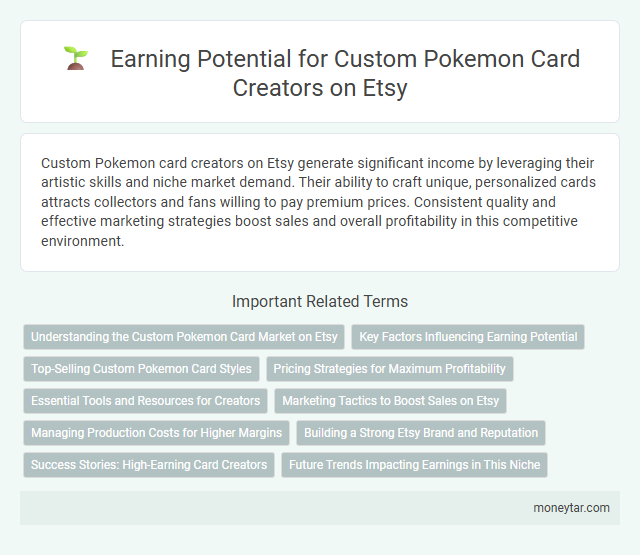 Earning Potential for Custom Pokemon Card Creators on Etsy

Custom Pokemon card creators on Etsy generate significant income by leveraging their artistic skills and niche market demand. Their ability to craft unique, personalized cards attracts collectors and fans willing to pay premium prices. Consistent quality and effective marketing strategies boost sales and overall profitability in this competitive environment.

Important Related Terms

Understanding the Custom Pokemon Card Market on Etsy
Key Factors Influencing Earning Potential
Top-Selling Custom Pokemon Card Styles
Pricing Strategies for Maximum Profitability
Essential Tools and Resources for Creators
Marketing Tactics to Boost Sales on Etsy
Managing Production Costs for Higher Margins
Building a Strong Etsy Brand and Reputation
Success Stories: High-Earning Card Creators
Future Trends Impacting Earnings in This Niche

moneytar.com