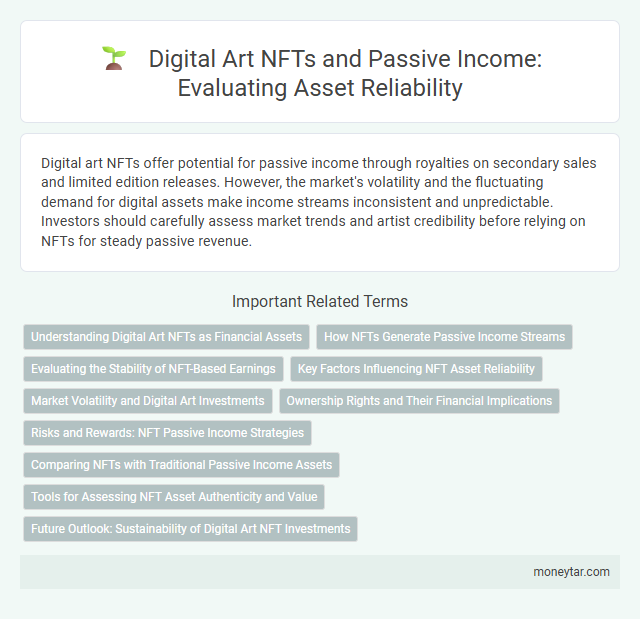 Digital Art NFTs and Passive Income: Evaluating Asset Reliability

Digital art NFTs offer potential for passive income through royalties on secondary sales and limited edition releases. However, the market's volatility and the fluctuating demand for digital assets make income streams inconsistent and unpredictable. Investors should carefully assess market trends and artist credibility before relying on NFTs for steady passive revenue.

Important Related Terms

Understanding Digital Art NFTs as Financial Assets

How NFTs Generate Passive Income Streams

Evaluating the Stability of NFT-Based Earnings

Key Factors Influencing NFT Asset Reliability

Market Volatility and Digital Art Investments

Ownership Rights and Their Financial Implications

Risks and Rewards: NFT Passive Income Strategies

Comparing NFTs with Traditional Passive Income Assets

Tools for Assessing NFT Asset Authenticity and Value

Future Outlook: Sustainability of Digital Art NFT Investments

moneytar.com