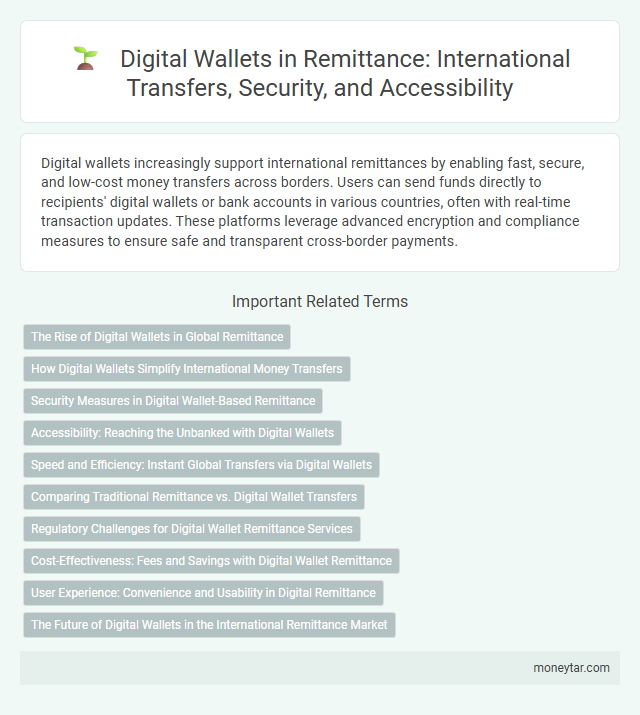 Digital Wallets in Remittance: International Transfers, Security, and Accessibility

Digital wallets increasingly support international remittances by enabling fast, secure, and low-cost money transfers across borders. Users can send funds directly to recipients' digital wallets or bank accounts in various countries, often with real-time transaction updates. These platforms leverage advanced encryption and compliance measures to ensure safe and transparent cross-border payments.

Important Related Terms

The Rise of Digital Wallets in Global Remittance

How Digital Wallets Simplify International Money Transfers

Security Measures in Digital Wallet-Based Remittance

Accessibility: Reaching the Unbanked with Digital Wallets

Speed and Efficiency: Instant Global Transfers via Digital Wallets

Comparing Traditional Remittance vs. Digital Wallet Transfers

Regulatory Challenges for Digital Wallet Remittance Services

Cost-Effectiveness: Fees and Savings with Digital Wallet Remittance

User Experience: Convenience and Usability in Digital Remittance

The Future of Digital Wallets in the International Remittance Market

moneytar.com