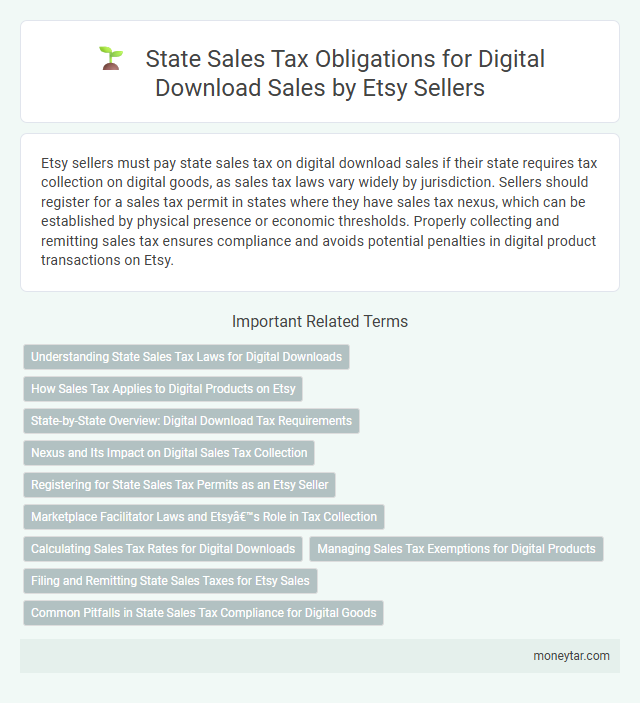 State Sales Tax Obligations for Digital Download Sales by Etsy Sellers

Etsy sellers must pay state sales tax on digital download sales if their state requires tax collection on digital goods, as sales tax laws vary widely by jurisdiction. Sellers should register for a sales tax permit in states where they have sales tax nexus, which can be established by physical presence or economic thresholds. Properly collecting and remitting sales tax ensures compliance and avoids potential penalties in digital product transactions on Etsy.

Important Related Terms

Understanding State Sales Tax Laws for Digital Downloads

How Sales Tax Applies to Digital Products on Etsy

State-by-State Overview: Digital Download Tax Requirements

Nexus and Its Impact on Digital Sales Tax Collection

Registering for State Sales Tax Permits as an Etsy Seller

Marketplace Facilitator Laws and Etsyâ€™s Role in Tax Collection

Calculating Sales Tax Rates for Digital Downloads

Managing Sales Tax Exemptions for Digital Products

Filing and Remitting State Sales Taxes for Etsy Sales

Common Pitfalls in State Sales Tax Compliance for Digital Goods

moneytar.com