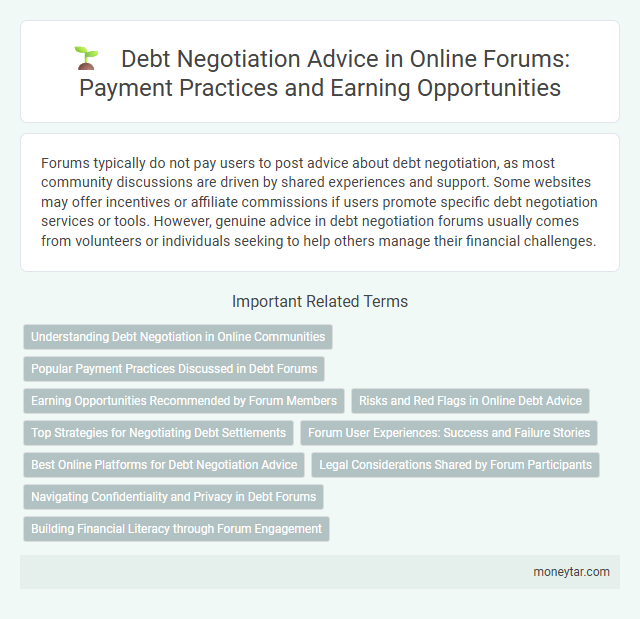 Debt Negotiation Advice in Online Forums: Payment Practices and Earning Opportunities

Forums typically do not pay users to post advice about debt negotiation, as most community discussions are driven by shared experiences and support. Some websites may offer incentives or affiliate commissions if users promote specific debt negotiation services or tools. However, genuine advice in debt negotiation forums usually comes from volunteers or individuals seeking to help others manage their financial challenges.

Important Related Terms

Understanding Debt Negotiation in Online Communities

Popular Payment Practices Discussed in Debt Forums

Earning Opportunities Recommended by Forum Members

Risks and Red Flags in Online Debt Advice

Top Strategies for Negotiating Debt Settlements

Forum User Experiences: Success and Failure Stories

Best Online Platforms for Debt Negotiation Advice

Legal Considerations Shared by Forum Participants

Navigating Confidentiality and Privacy in Debt Forums

Building Financial Literacy through Forum Engagement

moneytar.com