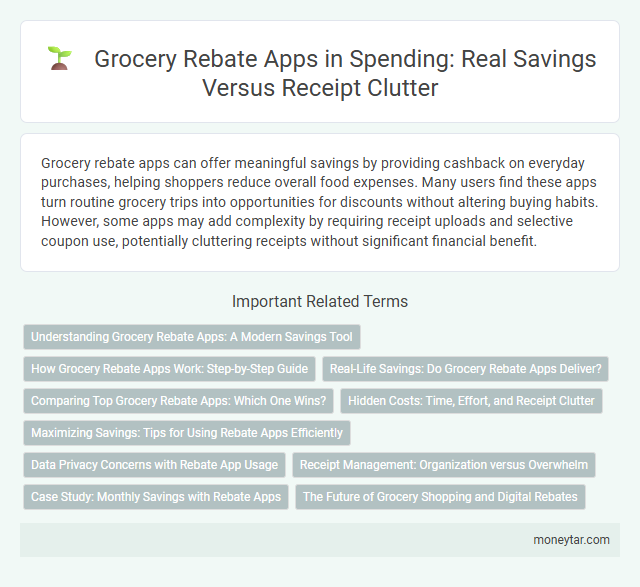 Grocery Rebate Apps in Spending: Real Savings Versus Receipt Clutter

Grocery rebate apps can offer meaningful savings by providing cashback on everyday purchases, helping shoppers reduce overall food expenses. Many users find these apps turn routine grocery trips into opportunities for discounts without altering buying habits. However, some apps may add complexity by requiring receipt uploads and selective coupon use, potentially cluttering receipts without significant financial benefit.

Important Related Terms

Understanding Grocery Rebate Apps: A Modern Savings Tool

How Grocery Rebate Apps Work: Step-by-Step Guide

Real-Life Savings: Do Grocery Rebate Apps Deliver?

Comparing Top Grocery Rebate Apps: Which One Wins?

Hidden Costs: Time, Effort, and Receipt Clutter

Maximizing Savings: Tips for Using Rebate Apps Efficiently

Data Privacy Concerns with Rebate App Usage

Receipt Management: Organization versus Overwhelm

Case Study: Monthly Savings with Rebate Apps

The Future of Grocery Shopping and Digital Rebates

moneytar.com