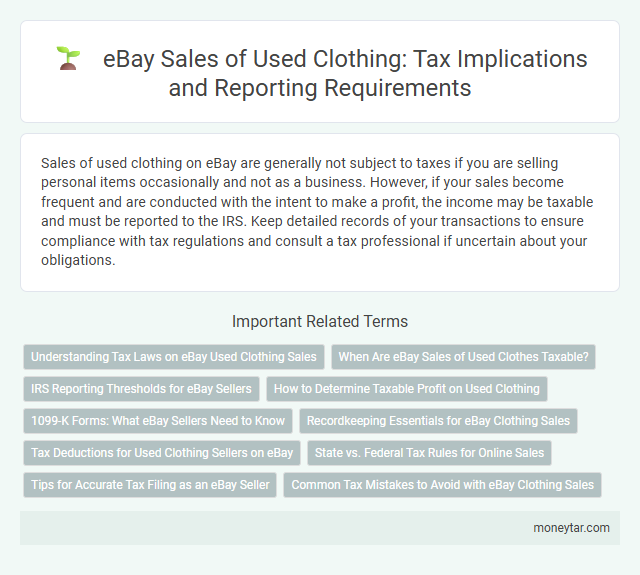 eBay Sales of Used Clothing: Tax Implications and Reporting Requirements

Sales of used clothing on eBay are generally not subject to taxes if you are selling personal items occasionally and not as a business. However, if your sales become frequent and are conducted with the intent to make a profit, the income may be taxable and must be reported to the IRS. Keep detailed records of your transactions to ensure compliance with tax regulations and consult a tax professional if uncertain about your obligations.

Important Related Terms

Understanding Tax Laws on eBay Used Clothing Sales

When Are eBay Sales of Used Clothes Taxable?

IRS Reporting Thresholds for eBay Sellers

How to Determine Taxable Profit on Used Clothing

1099-K Forms: What eBay Sellers Need to Know

Recordkeeping Essentials for eBay Clothing Sales

Tax Deductions for Used Clothing Sellers on eBay

State vs. Federal Tax Rules for Online Sales

Tips for Accurate Tax Filing as an eBay Seller

Common Tax Mistakes to Avoid with eBay Clothing Sales

moneytar.com