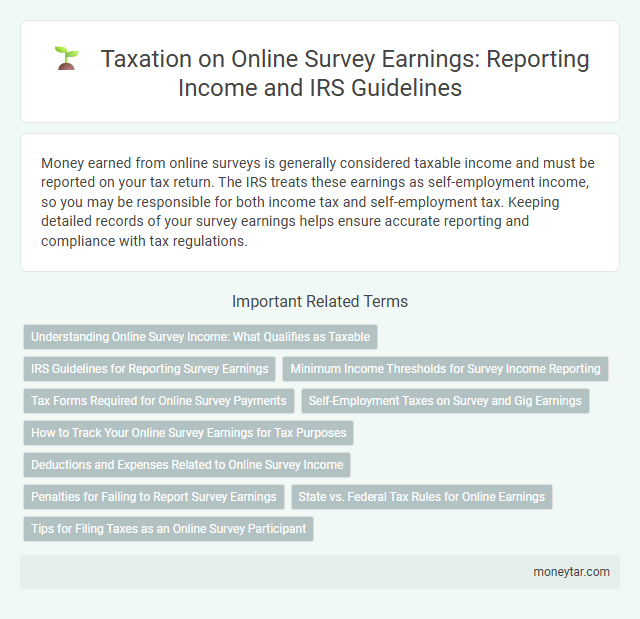 Taxation on Online Survey Earnings: Reporting Income and IRS Guidelines

Money earned from online surveys is generally considered taxable income and must be reported on your tax return. The IRS treats these earnings as self-employment income, so you may be responsible for both income tax and self-employment tax. Keeping detailed records of your survey earnings helps ensure accurate reporting and compliance with tax regulations.

Important Related Terms

Understanding Online Survey Income: What Qualifies as Taxable

IRS Guidelines for Reporting Survey Earnings

Minimum Income Thresholds for Survey Income Reporting

Tax Forms Required for Online Survey Payments

Self-Employment Taxes on Survey and Gig Earnings

How to Track Your Online Survey Earnings for Tax Purposes

Deductions and Expenses Related to Online Survey Income

Penalties for Failing to Report Survey Earnings

State vs. Federal Tax Rules for Online Earnings

Tips for Filing Taxes as an Online Survey Participant

moneytar.com