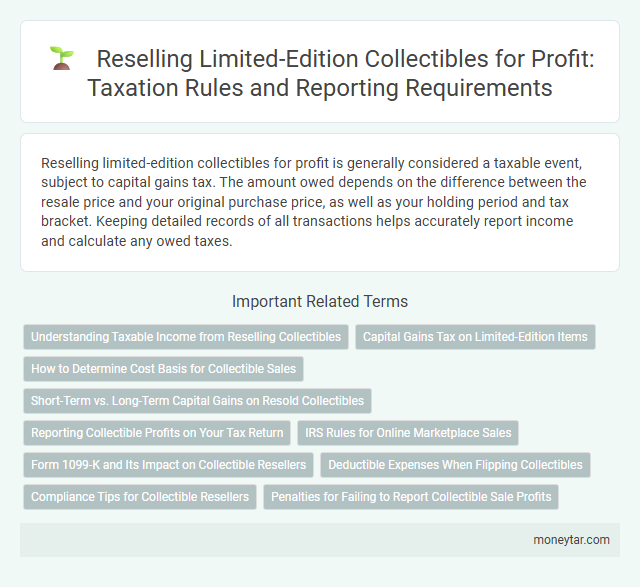 Reselling Limited-Edition Collectibles for Profit: Taxation Rules and Reporting Requirements

Reselling limited-edition collectibles for profit is generally considered a taxable event, subject to capital gains tax. The amount owed depends on the difference between the resale price and your original purchase price, as well as your holding period and tax bracket. Keeping detailed records of all transactions helps accurately report income and calculate any owed taxes.

Important Related Terms

Understanding Taxable Income from Reselling Collectibles

Capital Gains Tax on Limited-Edition Items

How to Determine Cost Basis for Collectible Sales

Short-Term vs. Long-Term Capital Gains on Resold Collectibles

Reporting Collectible Profits on Your Tax Return

IRS Rules for Online Marketplace Sales

Form 1099-K and Its Impact on Collectible Resellers

Deductible Expenses When Flipping Collectibles

Compliance Tips for Collectible Resellers

Penalties for Failing to Report Collectible Sale Profits

moneytar.com