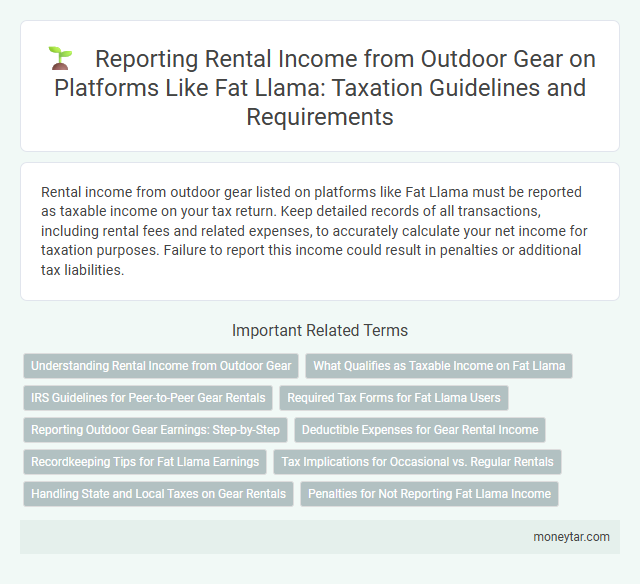 Reporting Rental Income from Outdoor Gear on Platforms Like Fat Llama: Taxation Guidelines and Requirements

Rental income from outdoor gear listed on platforms like Fat Llama must be reported as taxable income on your tax return. Keep detailed records of all transactions, including rental fees and related expenses, to accurately calculate your net income for taxation purposes. Failure to report this income could result in penalties or additional tax liabilities.

Important Related Terms

Understanding Rental Income from Outdoor Gear
What Qualifies as Taxable Income on Fat Llama
IRS Guidelines for Peer-to-Peer Gear Rentals
Required Tax Forms for Fat Llama Users
Reporting Outdoor Gear Earnings: Step-by-Step
Deductible Expenses for Gear Rental Income
Recordkeeping Tips for Fat Llama Earnings
Tax Implications for Occasional vs. Regular Rentals
Handling State and Local Taxes on Gear Rentals
Penalties for Not Reporting Fat Llama Income

moneytar.com