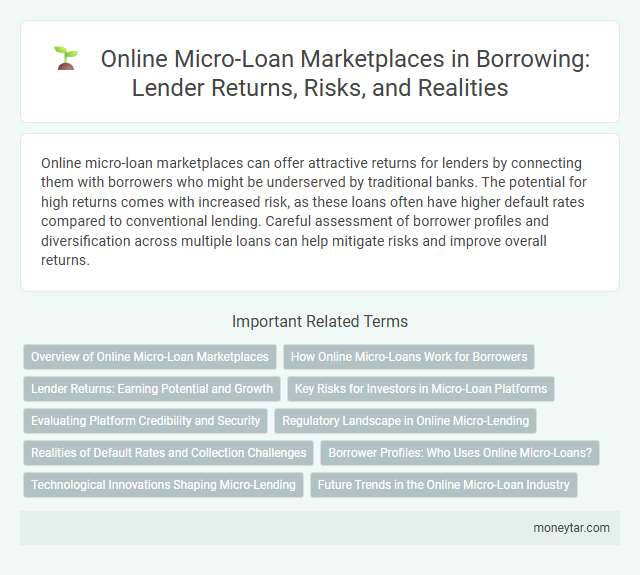 Online Micro-Loan Marketplaces in Borrowing: Lender Returns, Risks, and Realities

Online micro-loan marketplaces can offer attractive returns for lenders by connecting them with borrowers who might be underserved by traditional banks. The potential for high returns comes with increased risk, as these loans often have higher default rates compared to conventional lending. Careful assessment of borrower profiles and diversification across multiple loans can help mitigate risks and improve overall returns.

Important Related Terms

Overview of Online Micro-Loan Marketplaces

How Online Micro-Loans Work for Borrowers

Lender Returns: Earning Potential and Growth

Key Risks for Investors in Micro-Loan Platforms

Evaluating Platform Credibility and Security

Regulatory Landscape in Online Micro-Lending

Realities of Default Rates and Collection Challenges

Borrower Profiles: Who Uses Online Micro-Loans?

Technological Innovations Shaping Micro-Lending

Future Trends in the Online Micro-Loan Industry

moneytar.com