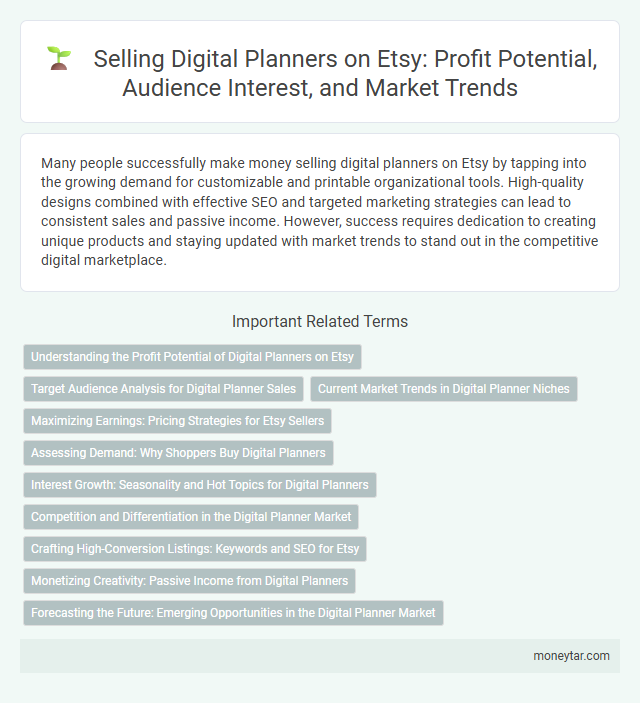 Selling Digital Planners on Etsy: Profit Potential, Audience Interest, and Market Trends

Many people successfully make money selling digital planners on Etsy by tapping into the growing demand for customizable and printable organizational tools. High-quality designs combined with effective SEO and targeted marketing strategies can lead to consistent sales and passive income. However, success requires dedication to creating unique products and staying updated with market trends to stand out in the competitive digital marketplace.

Important Related Terms

Understanding the Profit Potential of Digital Planners on Etsy

Target Audience Analysis for Digital Planner Sales

Current Market Trends in Digital Planner Niches

Maximizing Earnings: Pricing Strategies for Etsy Sellers

Assessing Demand: Why Shoppers Buy Digital Planners

Interest Growth: Seasonality and Hot Topics for Digital Planners

Competition and Differentiation in the Digital Planner Market

Crafting High-Conversion Listings: Keywords and SEO for Etsy

Monetizing Creativity: Passive Income from Digital Planners

Forecasting the Future: Emerging Opportunities in the Digital Planner Market

moneytar.com