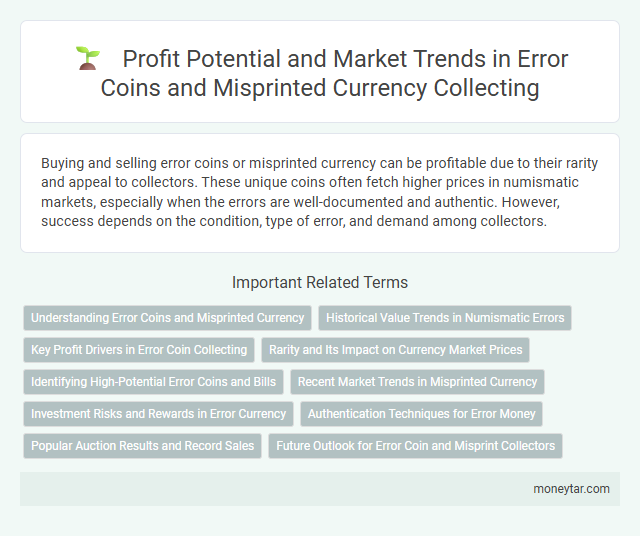 Profit Potential and Market Trends in Error Coins and Misprinted Currency Collecting

Buying and selling error coins or misprinted currency can be profitable due to their rarity and appeal to collectors. These unique coins often fetch higher prices in numismatic markets, especially when the errors are well-documented and authentic. However, success depends on the condition, type of error, and demand among collectors.

Important Related Terms

Understanding Error Coins and Misprinted Currency
Historical Value Trends in Numismatic Errors
Key Profit Drivers in Error Coin Collecting
Rarity and Its Impact on Currency Market Prices
Identifying High-Potential Error Coins and Bills
Recent Market Trends in Misprinted Currency
Investment Risks and Rewards in Error Currency
Authentication Techniques for Error Money
Popular Auction Results and Record Sales
Future Outlook for Error Coin and Misprint Collectors

moneytar.com