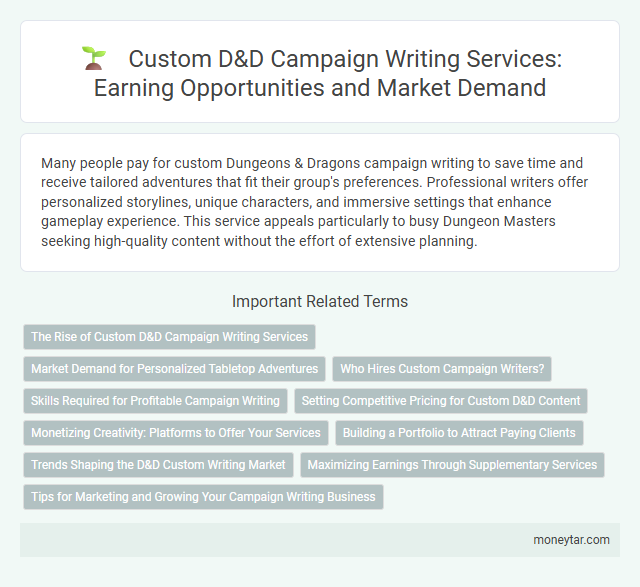 Custom D&D Campaign Writing Services: Earning Opportunities and Market Demand

Many people pay for custom Dungeons & Dragons campaign writing to save time and receive tailored adventures that fit their group's preferences. Professional writers offer personalized storylines, unique characters, and immersive settings that enhance gameplay experience. This service appeals particularly to busy Dungeon Masters seeking high-quality content without the effort of extensive planning.

Important Related Terms

The Rise of Custom D&D Campaign Writing Services

Market Demand for Personalized Tabletop Adventures

Who Hires Custom Campaign Writers?

Skills Required for Profitable Campaign Writing

Setting Competitive Pricing for Custom D&D Content

Monetizing Creativity: Platforms to Offer Your Services

Building a Portfolio to Attract Paying Clients

Trends Shaping the D&D Custom Writing Market

Maximizing Earnings Through Supplementary Services

Tips for Marketing and Growing Your Campaign Writing Business

moneytar.com