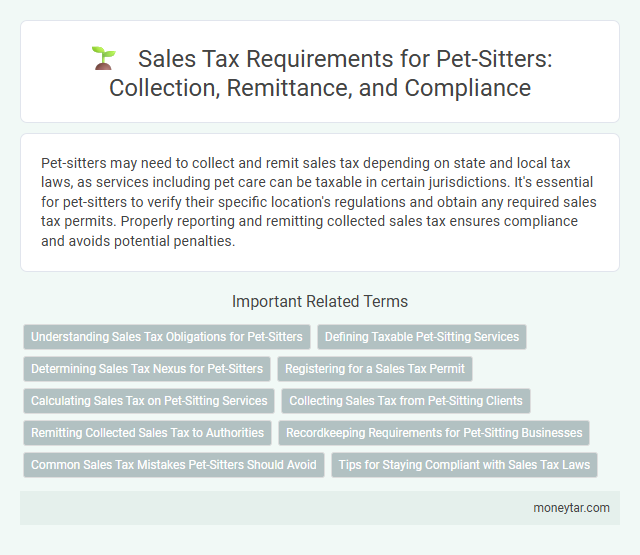 Sales Tax Requirements for Pet-Sitters: Collection, Remittance, and Compliance

Pet-sitters may need to collect and remit sales tax depending on state and local tax laws, as services including pet care can be taxable in certain jurisdictions. It's essential for pet-sitters to verify their specific location's regulations and obtain any required sales tax permits. Properly reporting and remitting collected sales tax ensures compliance and avoids potential penalties.

Important Related Terms

Understanding Sales Tax Obligations for Pet-Sitters

Defining Taxable Pet-Sitting Services

Determining Sales Tax Nexus for Pet-Sitters

Registering for a Sales Tax Permit

Calculating Sales Tax on Pet-Sitting Services

Collecting Sales Tax from Pet-Sitting Clients

Remitting Collected Sales Tax to Authorities

Recordkeeping Requirements for Pet-Sitting Businesses

Common Sales Tax Mistakes Pet-Sitters Should Avoid

Tips for Staying Compliant with Sales Tax Laws

moneytar.com