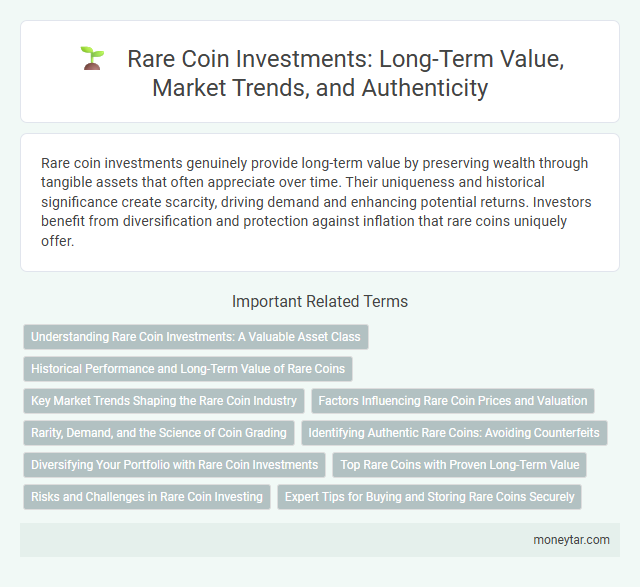 Rare Coin Investments: Long-Term Value, Market Trends, and Authenticity

Rare coin investments genuinely provide long-term value by preserving wealth through tangible assets that often appreciate over time. Their uniqueness and historical significance create scarcity, driving demand and enhancing potential returns. Investors benefit from diversification and protection against inflation that rare coins uniquely offer.

Important Related Terms

Understanding Rare Coin Investments: A Valuable Asset Class

Historical Performance and Long-Term Value of Rare Coins

Key Market Trends Shaping the Rare Coin Industry

Factors Influencing Rare Coin Prices and Valuation

Rarity, Demand, and the Science of Coin Grading

Identifying Authentic Rare Coins: Avoiding Counterfeits

Diversifying Your Portfolio with Rare Coin Investments

Top Rare Coins with Proven Long-Term Value

Risks and Challenges in Rare Coin Investing

Expert Tips for Buying and Storing Rare Coins Securely

moneytar.com