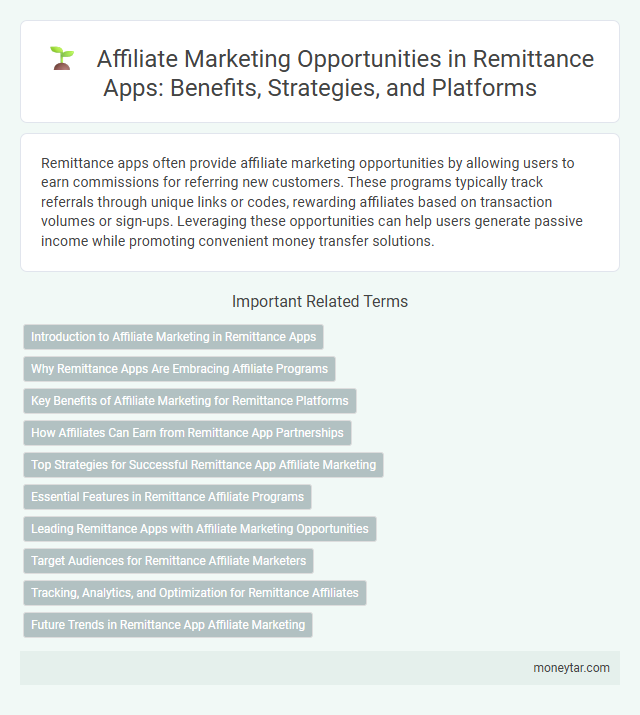 Affiliate Marketing Opportunities in Remittance Apps: Benefits, Strategies, and Platforms

Remittance apps often provide affiliate marketing opportunities by allowing users to earn commissions for referring new customers. These programs typically track referrals through unique links or codes, rewarding affiliates based on transaction volumes or sign-ups. Leveraging these opportunities can help users generate passive income while promoting convenient money transfer solutions.

Important Related Terms

Introduction to Affiliate Marketing in Remittance Apps

Why Remittance Apps Are Embracing Affiliate Programs

Key Benefits of Affiliate Marketing for Remittance Platforms

How Affiliates Can Earn from Remittance App Partnerships

Top Strategies for Successful Remittance App Affiliate Marketing

Essential Features in Remittance Affiliate Programs

Leading Remittance Apps with Affiliate Marketing Opportunities

Target Audiences for Remittance Affiliate Marketers

Tracking, Analytics, and Optimization for Remittance Affiliates

Future Trends in Remittance App Affiliate Marketing

moneytar.com