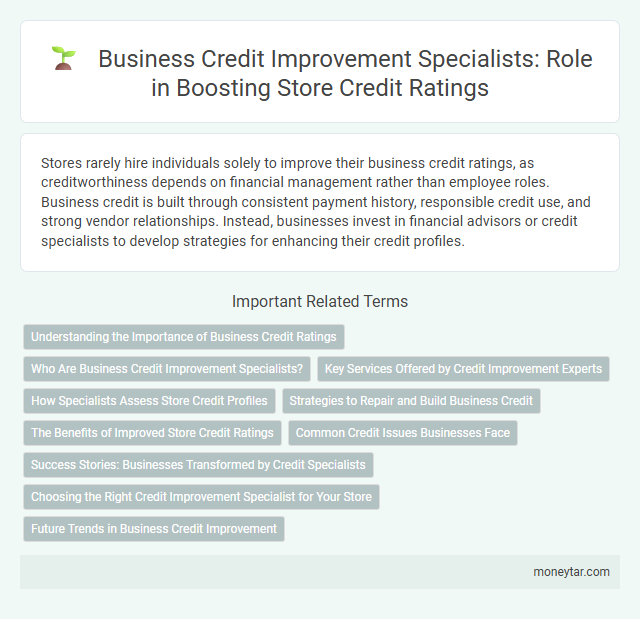 Business Credit Improvement Specialists: Role in Boosting Store Credit Ratings

Stores rarely hire individuals solely to improve their business credit ratings, as creditworthiness depends on financial management rather than employee roles. Business credit is built through consistent payment history, responsible credit use, and strong vendor relationships. Instead, businesses invest in financial advisors or credit specialists to develop strategies for enhancing their credit profiles.

Important Related Terms

Understanding the Importance of Business Credit Ratings

Who Are Business Credit Improvement Specialists?

Key Services Offered by Credit Improvement Experts

How Specialists Assess Store Credit Profiles

Strategies to Repair and Build Business Credit

The Benefits of Improved Store Credit Ratings

Common Credit Issues Businesses Face

Success Stories: Businesses Transformed by Credit Specialists

Choosing the Right Credit Improvement Specialist for Your Store

Future Trends in Business Credit Improvement

moneytar.com