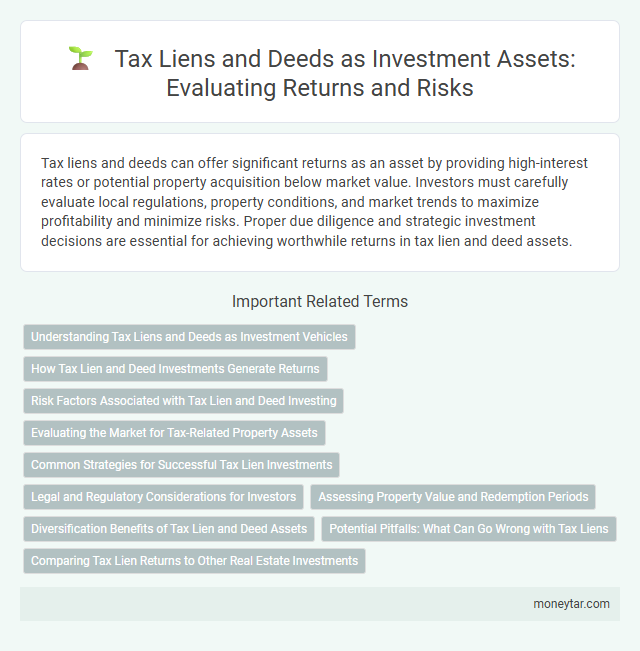 Tax Liens and Deeds as Investment Assets: Evaluating Returns and Risks

Tax liens and deeds can offer significant returns as an asset by providing high-interest rates or potential property acquisition below market value. Investors must carefully evaluate local regulations, property conditions, and market trends to maximize profitability and minimize risks. Proper due diligence and strategic investment decisions are essential for achieving worthwhile returns in tax lien and deed assets.

Important Related Terms

Understanding Tax Liens and Deeds as Investment Vehicles

How Tax Lien and Deed Investments Generate Returns

Risk Factors Associated with Tax Lien and Deed Investing

Evaluating the Market for Tax-Related Property Assets

Common Strategies for Successful Tax Lien Investments

Legal and Regulatory Considerations for Investors

Assessing Property Value and Redemption Periods

Diversification Benefits of Tax Lien and Deed Assets

Potential Pitfalls: What Can Go Wrong with Tax Liens

Comparing Tax Lien Returns to Other Real Estate Investments

moneytar.com