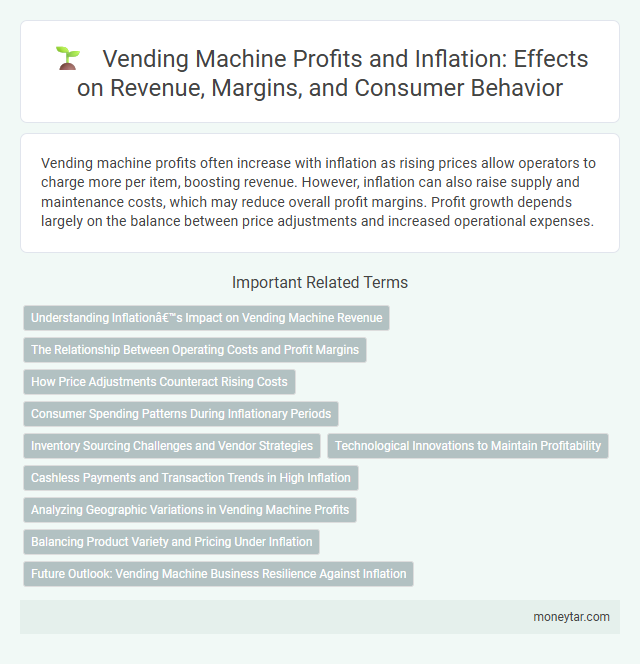 Vending Machine Profits and Inflation: Effects on Revenue, Margins, and Consumer Behavior

Vending machine profits often increase with inflation as rising prices allow operators to charge more per item, boosting revenue. However, inflation can also raise supply and maintenance costs, which may reduce overall profit margins. Profit growth depends largely on the balance between price adjustments and increased operational expenses.

Important Related Terms

Understanding Inflationâ€™s Impact on Vending Machine Revenue

The Relationship Between Operating Costs and Profit Margins

How Price Adjustments Counteract Rising Costs

Consumer Spending Patterns During Inflationary Periods

Inventory Sourcing Challenges and Vendor Strategies

Technological Innovations to Maintain Profitability

Cashless Payments and Transaction Trends in High Inflation

Analyzing Geographic Variations in Vending Machine Profits

Balancing Product Variety and Pricing Under Inflation

Future Outlook: Vending Machine Business Resilience Against Inflation

moneytar.com