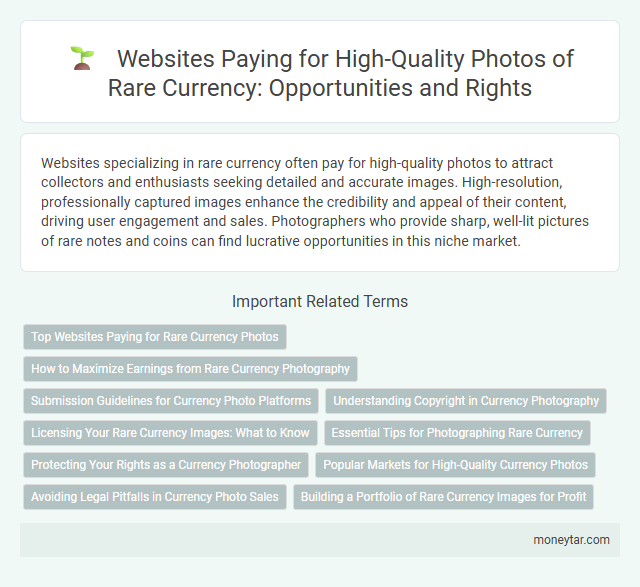 Websites Paying for High-Quality Photos of Rare Currency: Opportunities and Rights

Websites specializing in rare currency often pay for high-quality photos to attract collectors and enthusiasts seeking detailed and accurate images. High-resolution, professionally captured images enhance the credibility and appeal of their content, driving user engagement and sales. Photographers who provide sharp, well-lit pictures of rare notes and coins can find lucrative opportunities in this niche market.

Important Related Terms

Top Websites Paying for Rare Currency Photos

How to Maximize Earnings from Rare Currency Photography

Submission Guidelines for Currency Photo Platforms

Understanding Copyright in Currency Photography

Licensing Your Rare Currency Images: What to Know

Essential Tips for Photographing Rare Currency

Protecting Your Rights as a Currency Photographer

Popular Markets for High-Quality Currency Photos

Avoiding Legal Pitfalls in Currency Photo Sales

Building a Portfolio of Rare Currency Images for Profit

moneytar.com