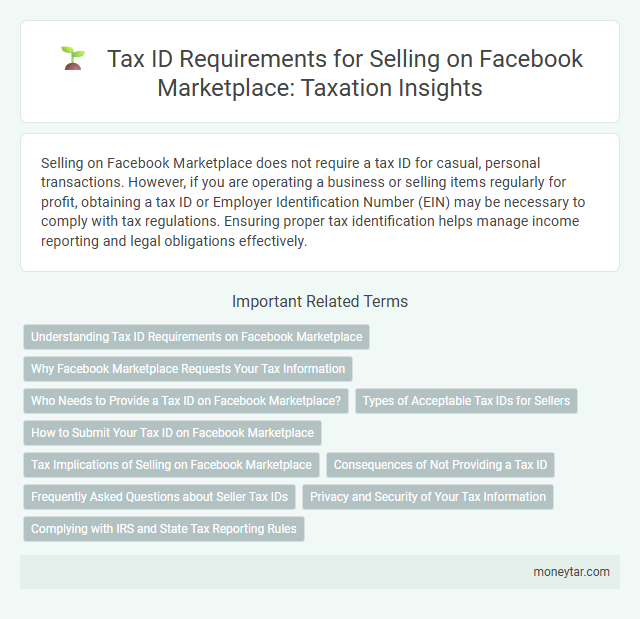 Tax ID Requirements for Selling on Facebook Marketplace: Taxation Insights

Selling on Facebook Marketplace does not require a tax ID for casual, personal transactions. However, if you are operating a business or selling items regularly for profit, obtaining a tax ID or Employer Identification Number (EIN) may be necessary to comply with tax regulations. Ensuring proper tax identification helps manage income reporting and legal obligations effectively.

Important Related Terms

Understanding Tax ID Requirements on Facebook Marketplace

Why Facebook Marketplace Requests Your Tax Information

Who Needs to Provide a Tax ID on Facebook Marketplace?

Types of Acceptable Tax IDs for Sellers

How to Submit Your Tax ID on Facebook Marketplace

Tax Implications of Selling on Facebook Marketplace

Consequences of Not Providing a Tax ID

Frequently Asked Questions about Seller Tax IDs

Privacy and Security of Your Tax Information

Complying with IRS and State Tax Reporting Rules

moneytar.com