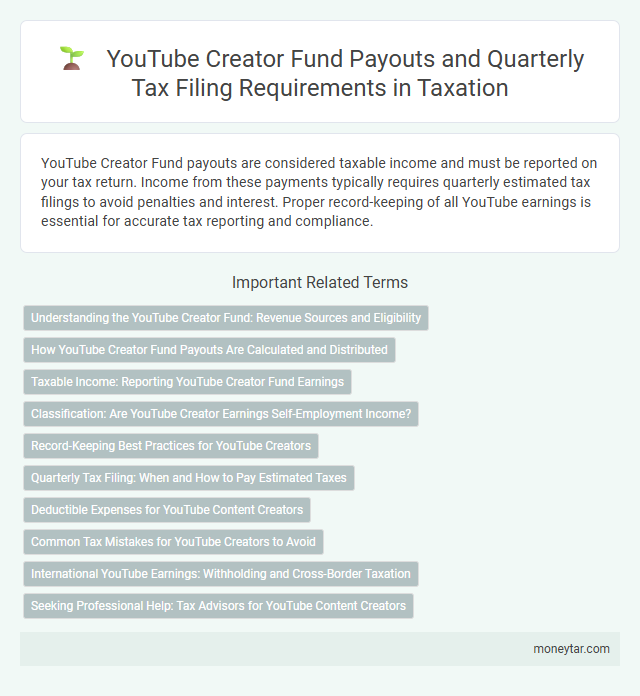 YouTube Creator Fund Payouts and Quarterly Tax Filing Requirements in Taxation

YouTube Creator Fund payouts are considered taxable income and must be reported on your tax return. Income from these payments typically requires quarterly estimated tax filings to avoid penalties and interest. Proper record-keeping of all YouTube earnings is essential for accurate tax reporting and compliance.

Important Related Terms

Understanding the YouTube Creator Fund: Revenue Sources and Eligibility

How YouTube Creator Fund Payouts Are Calculated and Distributed

Taxable Income: Reporting YouTube Creator Fund Earnings

Classification: Are YouTube Creator Earnings Self-Employment Income?

Record-Keeping Best Practices for YouTube Creators

Quarterly Tax Filing: When and How to Pay Estimated Taxes

Deductible Expenses for YouTube Content Creators

Common Tax Mistakes for YouTube Creators to Avoid

International YouTube Earnings: Withholding and Cross-Border Taxation

Seeking Professional Help: Tax Advisors for YouTube Content Creators

moneytar.com