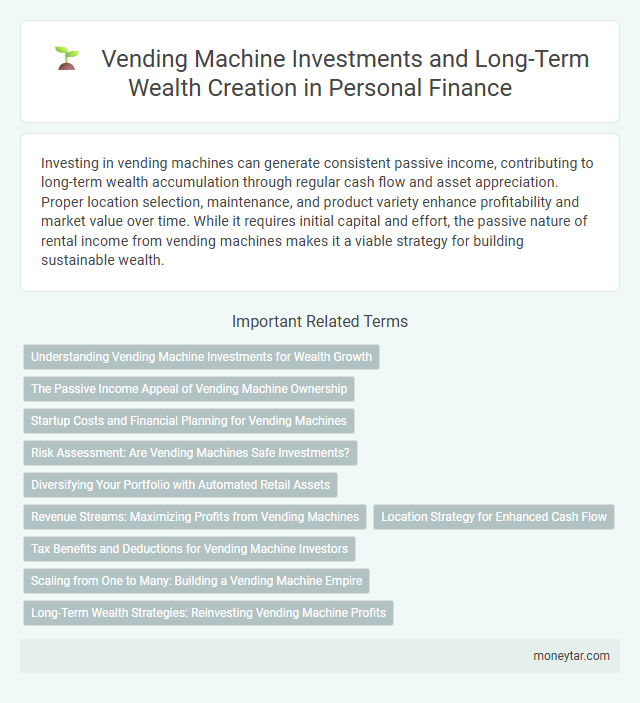 Vending Machine Investments and Long-Term Wealth Creation in Personal Finance

Investing in vending machines can generate consistent passive income, contributing to long-term wealth accumulation through regular cash flow and asset appreciation. Proper location selection, maintenance, and product variety enhance profitability and market value over time. While it requires initial capital and effort, the passive nature of rental income from vending machines makes it a viable strategy for building sustainable wealth.

Important Related Terms

Understanding Vending Machine Investments for Wealth Growth

The Passive Income Appeal of Vending Machine Ownership

Startup Costs and Financial Planning for Vending Machines

Risk Assessment: Are Vending Machines Safe Investments?

Diversifying Your Portfolio with Automated Retail Assets

Revenue Streams: Maximizing Profits from Vending Machines

Location Strategy for Enhanced Cash Flow

Tax Benefits and Deductions for Vending Machine Investors

Scaling from One to Many: Building a Vending Machine Empire

Long-Term Wealth Strategies: Reinvesting Vending Machine Profits

moneytar.com