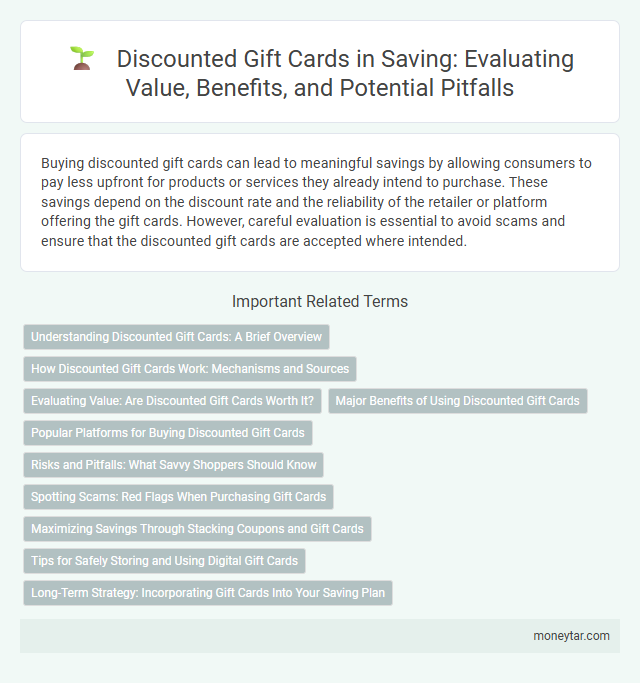 Discounted Gift Cards in Saving: Evaluating Value, Benefits, and Potential Pitfalls

Buying discounted gift cards can lead to meaningful savings by allowing consumers to pay less upfront for products or services they already intend to purchase. These savings depend on the discount rate and the reliability of the retailer or platform offering the gift cards. However, careful evaluation is essential to avoid scams and ensure that the discounted gift cards are accepted where intended.

Important Related Terms

Understanding Discounted Gift Cards: A Brief Overview

How Discounted Gift Cards Work: Mechanisms and Sources

Evaluating Value: Are Discounted Gift Cards Worth It?

Major Benefits of Using Discounted Gift Cards

Popular Platforms for Buying Discounted Gift Cards

Risks and Pitfalls: What Savvy Shoppers Should Know

Spotting Scams: Red Flags When Purchasing Gift Cards

Maximizing Savings Through Stacking Coupons and Gift Cards

Tips for Safely Storing and Using Digital Gift Cards

Long-Term Strategy: Incorporating Gift Cards Into Your Saving Plan

moneytar.com