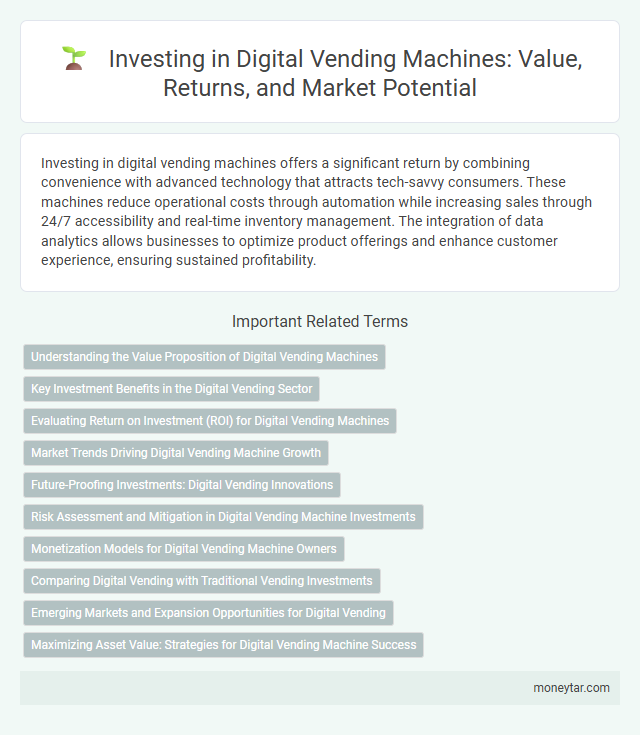 Investing in Digital Vending Machines: Value, Returns, and Market Potential

Investing in digital vending machines offers a significant return by combining convenience with advanced technology that attracts tech-savvy consumers. These machines reduce operational costs through automation while increasing sales through 24/7 accessibility and real-time inventory management. The integration of data analytics allows businesses to optimize product offerings and enhance customer experience, ensuring sustained profitability.

Important Related Terms

Understanding the Value Proposition of Digital Vending Machines

Key Investment Benefits in the Digital Vending Sector

Evaluating Return on Investment (ROI) for Digital Vending Machines

Market Trends Driving Digital Vending Machine Growth

Future-Proofing Investments: Digital Vending Innovations

Risk Assessment and Mitigation in Digital Vending Machine Investments

Monetization Models for Digital Vending Machine Owners

Comparing Digital Vending with Traditional Vending Investments

Emerging Markets and Expansion Opportunities for Digital Vending

Maximizing Asset Value: Strategies for Digital Vending Machine Success

moneytar.com