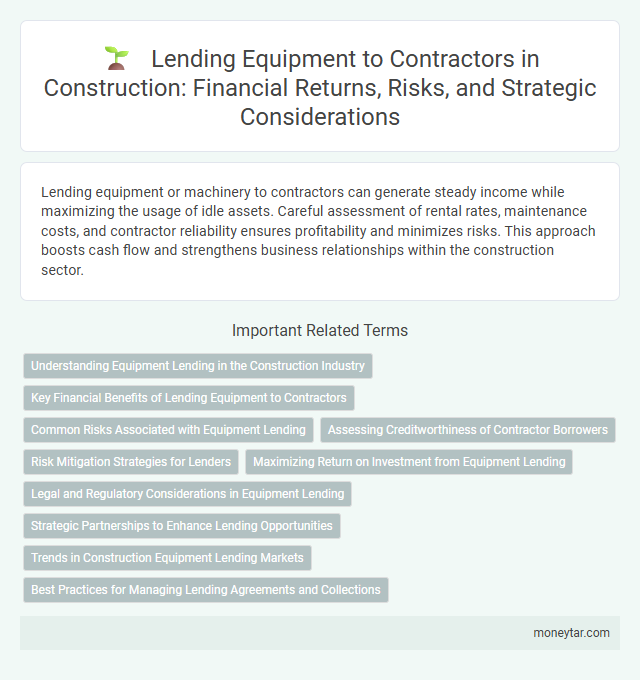 Lending Equipment to Contractors in Construction: Financial Returns, Risks, and Strategic Considerations

Lending equipment or machinery to contractors can generate steady income while maximizing the usage of idle assets. Careful assessment of rental rates, maintenance costs, and contractor reliability ensures profitability and minimizes risks. This approach boosts cash flow and strengthens business relationships within the construction sector.

Important Related Terms

Understanding Equipment Lending in the Construction Industry

Key Financial Benefits of Lending Equipment to Contractors

Common Risks Associated with Equipment Lending

Assessing Creditworthiness of Contractor Borrowers

Risk Mitigation Strategies for Lenders

Maximizing Return on Investment from Equipment Lending

Legal and Regulatory Considerations in Equipment Lending

Strategic Partnerships to Enhance Lending Opportunities

Trends in Construction Equipment Lending Markets

Best Practices for Managing Lending Agreements and Collections

moneytar.com