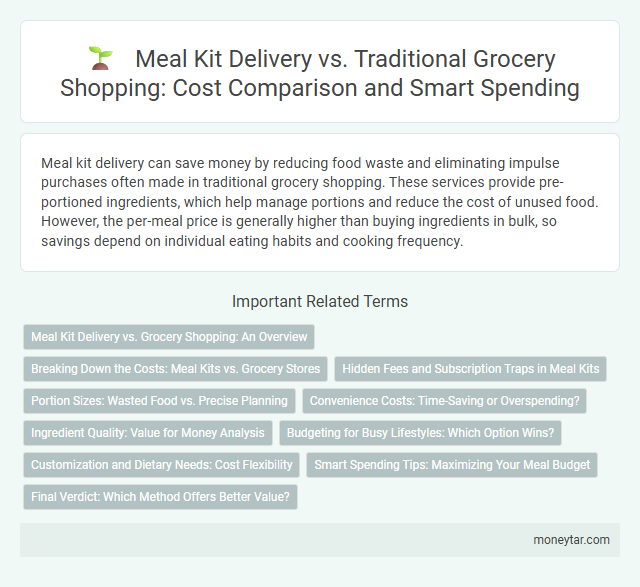 Meal Kit Delivery vs. Traditional Grocery Shopping: Cost Comparison and Smart Spending

Meal kit delivery can save money by reducing food waste and eliminating impulse purchases often made in traditional grocery shopping. These services provide pre-portioned ingredients, which help manage portions and reduce the cost of unused food. However, the per-meal price is generally higher than buying ingredients in bulk, so savings depend on individual eating habits and cooking frequency.

Important Related Terms

Meal Kit Delivery vs. Grocery Shopping: An Overview

Breaking Down the Costs: Meal Kits vs. Grocery Stores

Hidden Fees and Subscription Traps in Meal Kits

Portion Sizes: Wasted Food vs. Precise Planning

Convenience Costs: Time-Saving or Overspending?

Ingredient Quality: Value for Money Analysis

Budgeting for Busy Lifestyles: Which Option Wins?

Customization and Dietary Needs: Cost Flexibility

Smart Spending Tips: Maximizing Your Meal Budget

Final Verdict: Which Method Offers Better Value?

moneytar.com