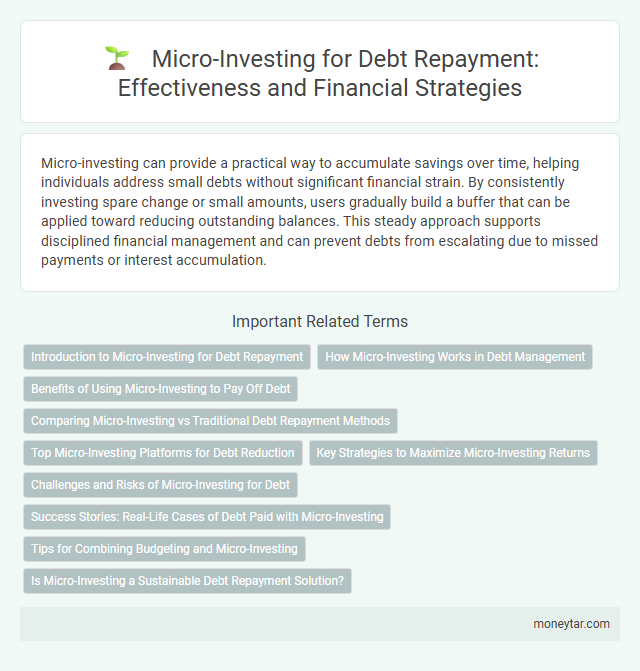 Micro-Investing for Debt Repayment: Effectiveness and Financial Strategies

Micro-investing can provide a practical way to accumulate savings over time, helping individuals address small debts without significant financial strain. By consistently investing spare change or small amounts, users gradually build a buffer that can be applied toward reducing outstanding balances. This steady approach supports disciplined financial management and can prevent debts from escalating due to missed payments or interest accumulation.

Important Related Terms

Introduction to Micro-Investing for Debt Repayment

How Micro-Investing Works in Debt Management

Benefits of Using Micro-Investing to Pay Off Debt

Comparing Micro-Investing vs Traditional Debt Repayment Methods

Top Micro-Investing Platforms for Debt Reduction

Key Strategies to Maximize Micro-Investing Returns

Challenges and Risks of Micro-Investing for Debt

Success Stories: Real-Life Cases of Debt Paid with Micro-Investing

Tips for Combining Budgeting and Micro-Investing

Is Micro-Investing a Sustainable Debt Repayment Solution?

moneytar.com