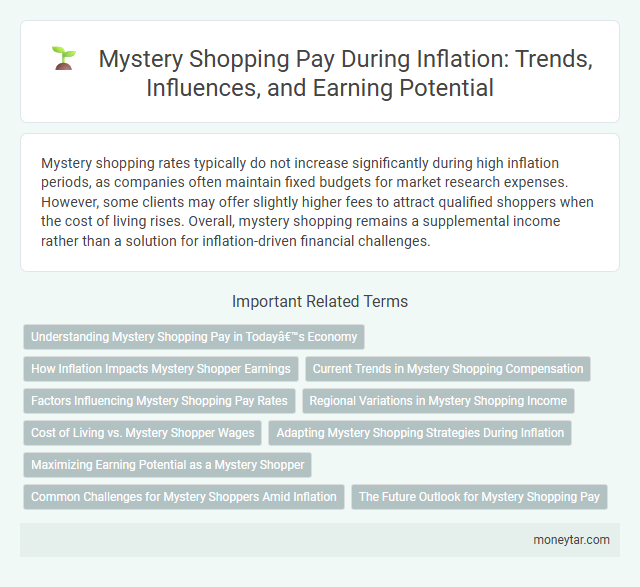 Mystery Shopping Pay During Inflation: Trends, Influences, and Earning Potential

Mystery shopping rates typically do not increase significantly during high inflation periods, as companies often maintain fixed budgets for market research expenses. However, some clients may offer slightly higher fees to attract qualified shoppers when the cost of living rises. Overall, mystery shopping remains a supplemental income rather than a solution for inflation-driven financial challenges.

Important Related Terms

Understanding Mystery Shopping Pay in Todayâ€™s Economy

How Inflation Impacts Mystery Shopper Earnings

Current Trends in Mystery Shopping Compensation

Factors Influencing Mystery Shopping Pay Rates

Regional Variations in Mystery Shopping Income

Cost of Living vs. Mystery Shopper Wages

Adapting Mystery Shopping Strategies During Inflation

Maximizing Earning Potential as a Mystery Shopper

Common Challenges for Mystery Shoppers Amid Inflation

The Future Outlook for Mystery Shopping Pay

moneytar.com