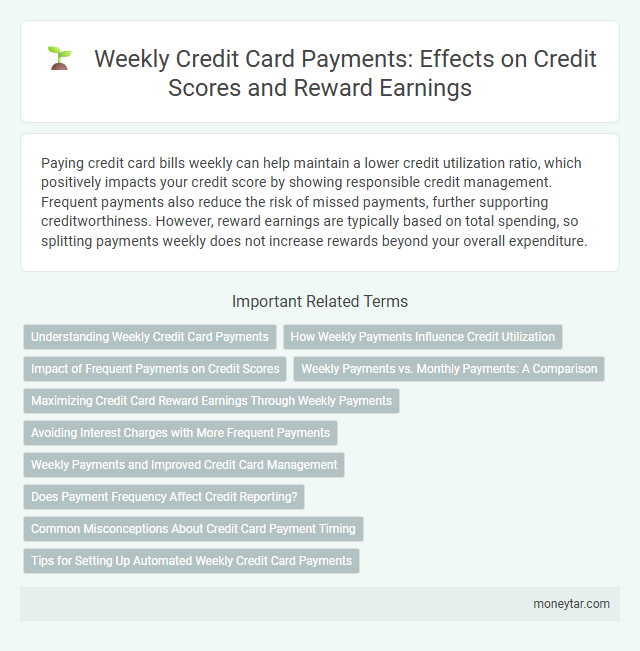 Weekly Credit Card Payments: Effects on Credit Scores and Reward Earnings

Paying credit card bills weekly can help maintain a lower credit utilization ratio, which positively impacts your credit score by showing responsible credit management. Frequent payments also reduce the risk of missed payments, further supporting creditworthiness. However, reward earnings are typically based on total spending, so splitting payments weekly does not increase rewards beyond your overall expenditure.

Important Related Terms

Understanding Weekly Credit Card Payments

How Weekly Payments Influence Credit Utilization

Impact of Frequent Payments on Credit Scores

Weekly Payments vs. Monthly Payments: A Comparison

Maximizing Credit Card Reward Earnings Through Weekly Payments

Avoiding Interest Charges with More Frequent Payments

Weekly Payments and Improved Credit Card Management

Does Payment Frequency Affect Credit Reporting?

Common Misconceptions About Credit Card Payment Timing

Tips for Setting Up Automated Weekly Credit Card Payments

moneytar.com