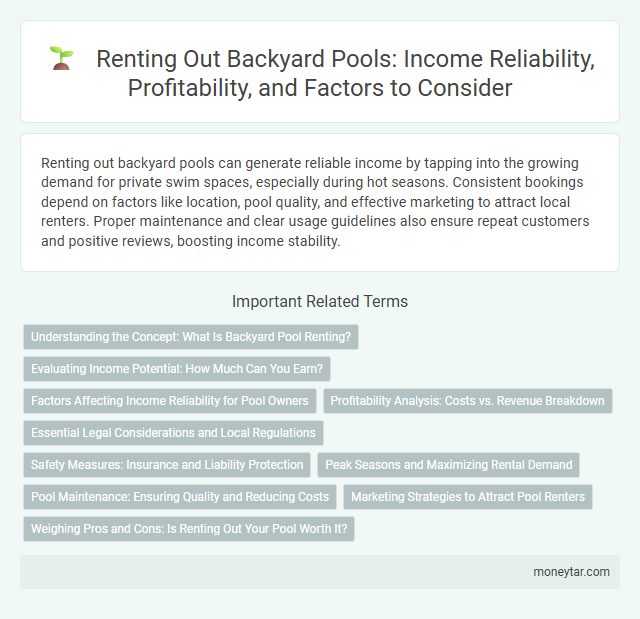 Renting Out Backyard Pools: Income Reliability, Profitability, and Factors to Consider

Renting out backyard pools can generate reliable income by tapping into the growing demand for private swim spaces, especially during hot seasons. Consistent bookings depend on factors like location, pool quality, and effective marketing to attract local renters. Proper maintenance and clear usage guidelines also ensure repeat customers and positive reviews, boosting income stability.

Important Related Terms

Understanding the Concept: What Is Backyard Pool Renting?

Evaluating Income Potential: How Much Can You Earn?

Factors Affecting Income Reliability for Pool Owners

Profitability Analysis: Costs vs. Revenue Breakdown

Essential Legal Considerations and Local Regulations

Safety Measures: Insurance and Liability Protection

Peak Seasons and Maximizing Rental Demand

Pool Maintenance: Ensuring Quality and Reducing Costs

Marketing Strategies to Attract Pool Renters

Weighing Pros and Cons: Is Renting Out Your Pool Worth It?

moneytar.com