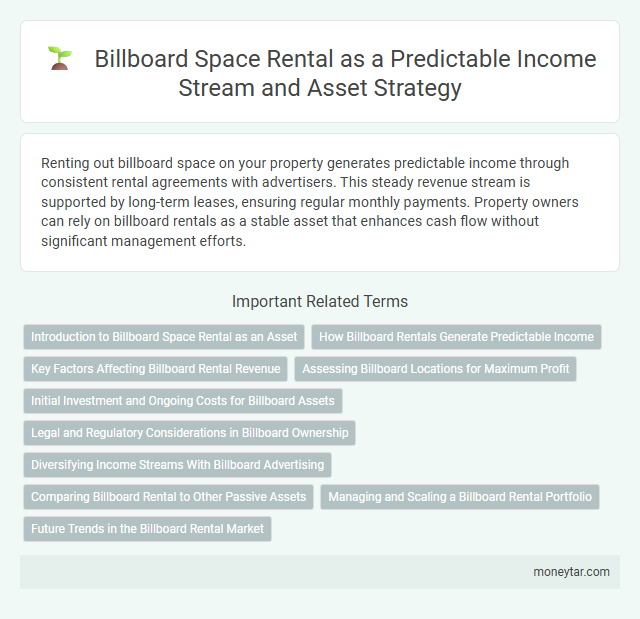 Billboard Space Rental as a Predictable Income Stream and Asset Strategy

Renting out billboard space on your property generates predictable income through consistent rental agreements with advertisers. This steady revenue stream is supported by long-term leases, ensuring regular monthly payments. Property owners can rely on billboard rentals as a stable asset that enhances cash flow without significant management efforts.

Important Related Terms

Introduction to Billboard Space Rental as an Asset

How Billboard Rentals Generate Predictable Income

Key Factors Affecting Billboard Rental Revenue

Assessing Billboard Locations for Maximum Profit

Initial Investment and Ongoing Costs for Billboard Assets

Legal and Regulatory Considerations in Billboard Ownership

Diversifying Income Streams With Billboard Advertising

Comparing Billboard Rental to Other Passive Assets

Managing and Scaling a Billboard Rental Portfolio

Future Trends in the Billboard Rental Market

moneytar.com