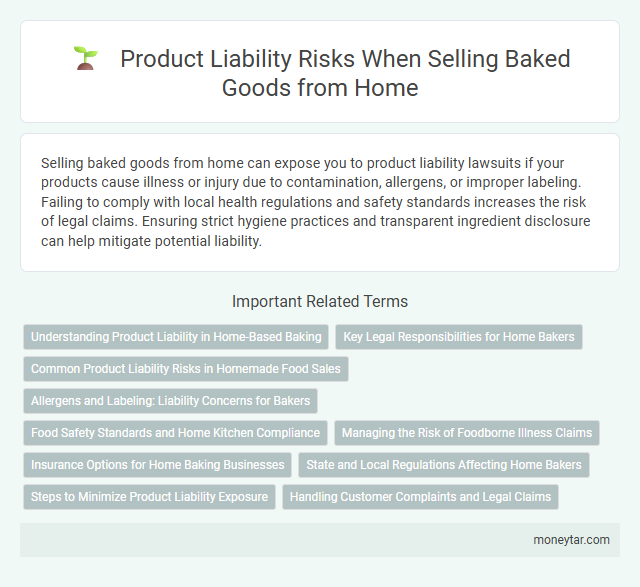 Product Liability Risks When Selling Baked Goods from Home

Selling baked goods from home can expose you to product liability lawsuits if your products cause illness or injury due to contamination, allergens, or improper labeling. Failing to comply with local health regulations and safety standards increases the risk of legal claims. Ensuring strict hygiene practices and transparent ingredient disclosure can help mitigate potential liability.

Important Related Terms

Understanding Product Liability in Home-Based Baking

Key Legal Responsibilities for Home Bakers

Common Product Liability Risks in Homemade Food Sales

Allergens and Labeling: Liability Concerns for Bakers

Food Safety Standards and Home Kitchen Compliance

Managing the Risk of Foodborne Illness Claims

Insurance Options for Home Baking Businesses

State and Local Regulations Affecting Home Bakers

Steps to Minimize Product Liability Exposure

Handling Customer Complaints and Legal Claims

moneytar.com