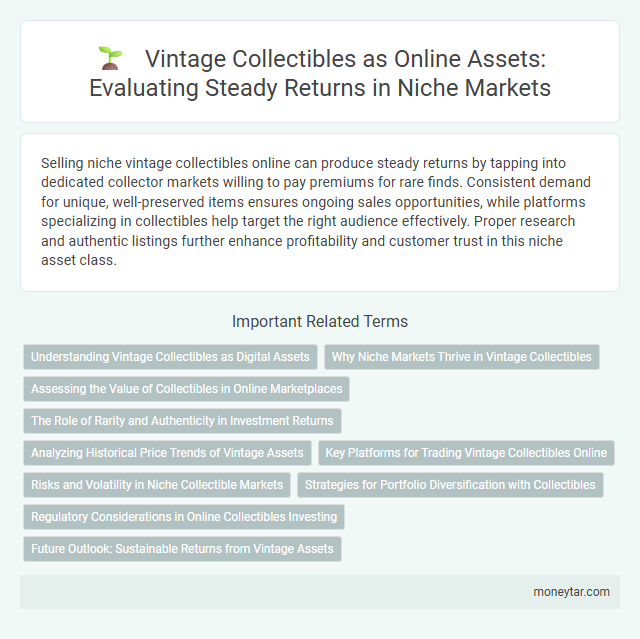 Vintage Collectibles as Online Assets: Evaluating Steady Returns in Niche Markets

Selling niche vintage collectibles online can produce steady returns by tapping into dedicated collector markets willing to pay premiums for rare finds. Consistent demand for unique, well-preserved items ensures ongoing sales opportunities, while platforms specializing in collectibles help target the right audience effectively. Proper research and authentic listings further enhance profitability and customer trust in this niche asset class.

Important Related Terms

Understanding Vintage Collectibles as Digital Assets

Why Niche Markets Thrive in Vintage Collectibles

Assessing the Value of Collectibles in Online Marketplaces

The Role of Rarity and Authenticity in Investment Returns

Analyzing Historical Price Trends of Vintage Assets

Key Platforms for Trading Vintage Collectibles Online

Risks and Volatility in Niche Collectible Markets

Strategies for Portfolio Diversification with Collectibles

Regulatory Considerations in Online Collectibles Investing

Future Outlook: Sustainable Returns from Vintage Assets

moneytar.com