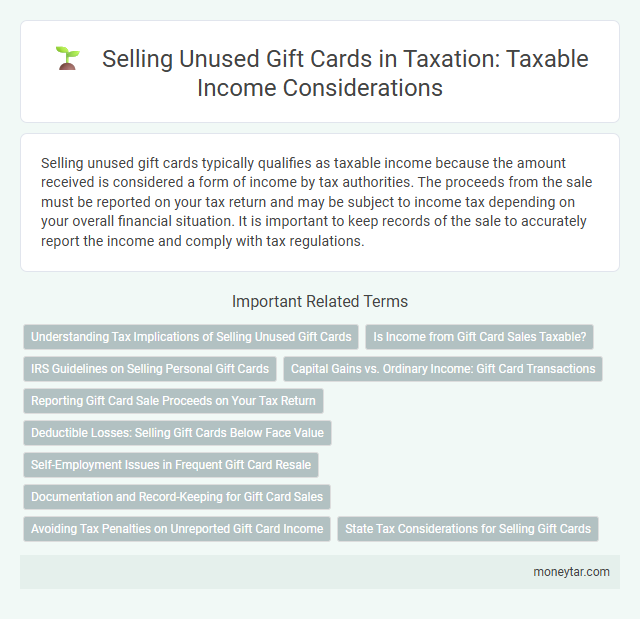 Selling Unused Gift Cards in Taxation: Taxable Income Considerations

Selling unused gift cards typically qualifies as taxable income because the amount received is considered a form of income by tax authorities. The proceeds from the sale must be reported on your tax return and may be subject to income tax depending on your overall financial situation. It is important to keep records of the sale to accurately report the income and comply with tax regulations.

Important Related Terms

Understanding Tax Implications of Selling Unused Gift Cards

Is Income from Gift Card Sales Taxable?

IRS Guidelines on Selling Personal Gift Cards

Capital Gains vs. Ordinary Income: Gift Card Transactions

Reporting Gift Card Sale Proceeds on Your Tax Return

Deductible Losses: Selling Gift Cards Below Face Value

Self-Employment Issues in Frequent Gift Card Resale

Documentation and Record-Keeping for Gift Card Sales

Avoiding Tax Penalties on Unreported Gift Card Income

State Tax Considerations for Selling Gift Cards

moneytar.com