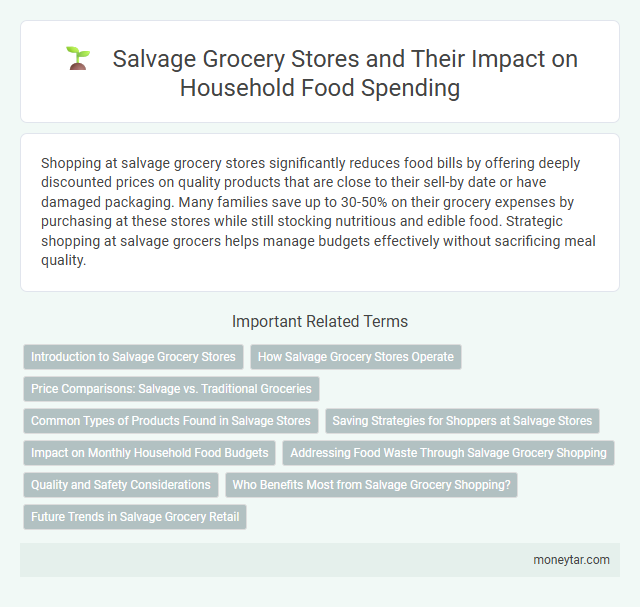 Salvage Grocery Stores and Their Impact on Household Food Spending

Shopping at salvage grocery stores significantly reduces food bills by offering deeply discounted prices on quality products that are close to their sell-by date or have damaged packaging. Many families save up to 30-50% on their grocery expenses by purchasing at these stores while still stocking nutritious and edible food. Strategic shopping at salvage grocers helps manage budgets effectively without sacrificing meal quality.

Important Related Terms

Introduction to Salvage Grocery Stores

How Salvage Grocery Stores Operate

Price Comparisons: Salvage vs. Traditional Groceries

Common Types of Products Found in Salvage Stores

Saving Strategies for Shoppers at Salvage Stores

Impact on Monthly Household Food Budgets

Addressing Food Waste Through Salvage Grocery Shopping

Quality and Safety Considerations

Who Benefits Most from Salvage Grocery Shopping?

Future Trends in Salvage Grocery Retail

moneytar.com