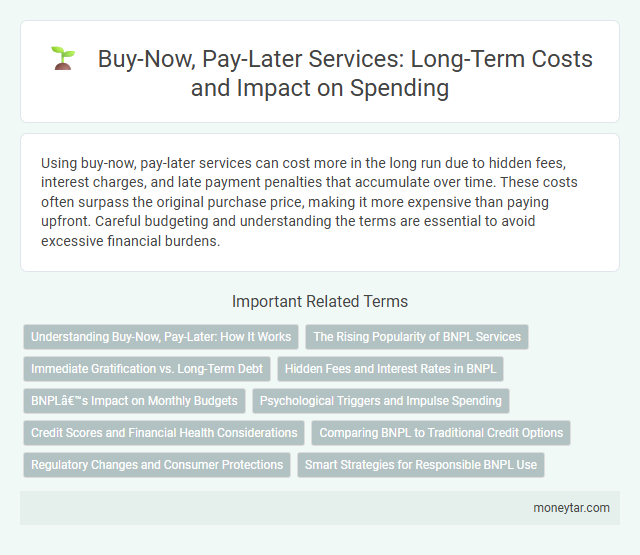 Buy-Now, Pay-Later Services: Long-Term Costs and Impact on Spending

Using buy-now, pay-later services can cost more in the long run due to hidden fees, interest charges, and late payment penalties that accumulate over time. These costs often surpass the original purchase price, making it more expensive than paying upfront. Careful budgeting and understanding the terms are essential to avoid excessive financial burdens.

Important Related Terms

Understanding Buy-Now, Pay-Later: How It Works

The Rising Popularity of BNPL Services

Immediate Gratification vs. Long-Term Debt

Hidden Fees and Interest Rates in BNPL

BNPLâ€™s Impact on Monthly Budgets

Psychological Triggers and Impulse Spending

Credit Scores and Financial Health Considerations

Comparing BNPL to Traditional Credit Options

Regulatory Changes and Consumer Protections

Smart Strategies for Responsible BNPL Use

moneytar.com