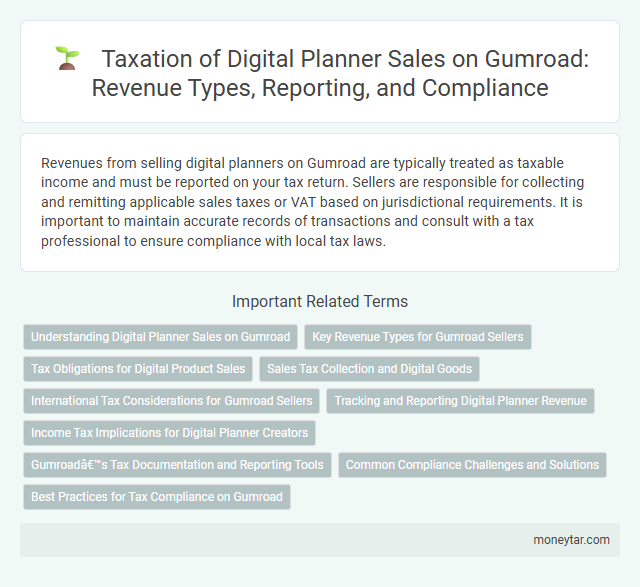 Taxation of Digital Planner Sales on Gumroad: Revenue Types, Reporting, and Compliance

Revenues from selling digital planners on Gumroad are typically treated as taxable income and must be reported on your tax return. Sellers are responsible for collecting and remitting applicable sales taxes or VAT based on jurisdictional requirements. It is important to maintain accurate records of transactions and consult with a tax professional to ensure compliance with local tax laws.

Important Related Terms

Understanding Digital Planner Sales on Gumroad

Key Revenue Types for Gumroad Sellers

Tax Obligations for Digital Product Sales

Sales Tax Collection and Digital Goods

International Tax Considerations for Gumroad Sellers

Tracking and Reporting Digital Planner Revenue

Income Tax Implications for Digital Planner Creators

Gumroadâ€™s Tax Documentation and Reporting Tools

Common Compliance Challenges and Solutions

Best Practices for Tax Compliance on Gumroad

moneytar.com