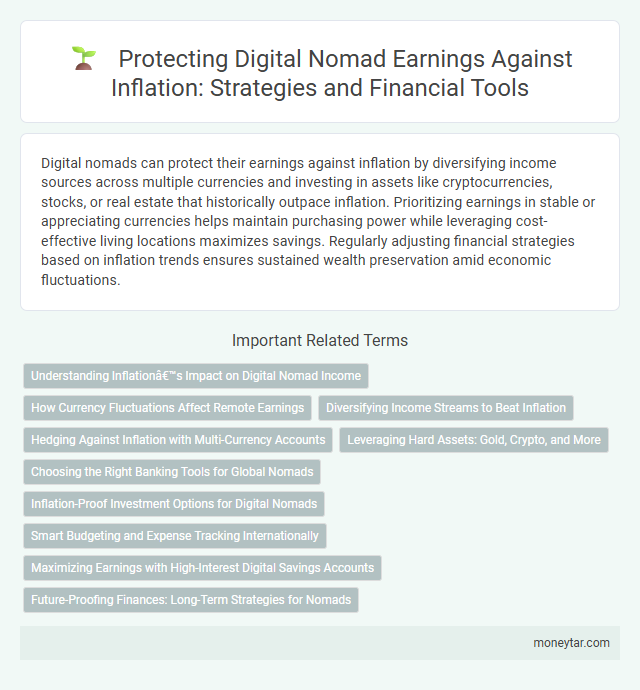 Protecting Digital Nomad Earnings Against Inflation: Strategies and Financial Tools

Digital nomads can protect their earnings against inflation by diversifying income sources across multiple currencies and investing in assets like cryptocurrencies, stocks, or real estate that historically outpace inflation. Prioritizing earnings in stable or appreciating currencies helps maintain purchasing power while leveraging cost-effective living locations maximizes savings. Regularly adjusting financial strategies based on inflation trends ensures sustained wealth preservation amid economic fluctuations.

Important Related Terms

Understanding Inflationâ€™s Impact on Digital Nomad Income

How Currency Fluctuations Affect Remote Earnings

Diversifying Income Streams to Beat Inflation

Hedging Against Inflation with Multi-Currency Accounts

Leveraging Hard Assets: Gold, Crypto, and More

Choosing the Right Banking Tools for Global Nomads

Inflation-Proof Investment Options for Digital Nomads

Smart Budgeting and Expense Tracking Internationally

Maximizing Earnings with High-Interest Digital Savings Accounts

Future-Proofing Finances: Long-Term Strategies for Nomads

moneytar.com