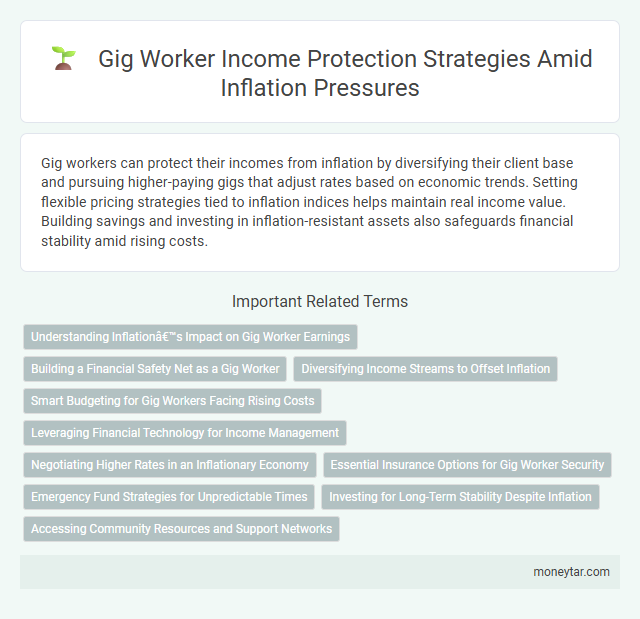 Gig Worker Income Protection Strategies Amid Inflation Pressures

Gig workers can protect their incomes from inflation by diversifying their client base and pursuing higher-paying gigs that adjust rates based on economic trends. Setting flexible pricing strategies tied to inflation indices helps maintain real income value. Building savings and investing in inflation-resistant assets also safeguards financial stability amid rising costs.

Important Related Terms

Understanding Inflationâ€™s Impact on Gig Worker Earnings

Building a Financial Safety Net as a Gig Worker

Diversifying Income Streams to Offset Inflation

Smart Budgeting for Gig Workers Facing Rising Costs

Leveraging Financial Technology for Income Management

Negotiating Higher Rates in an Inflationary Economy

Essential Insurance Options for Gig Worker Security

Emergency Fund Strategies for Unpredictable Times

Investing for Long-Term Stability Despite Inflation

Accessing Community Resources and Support Networks

moneytar.com